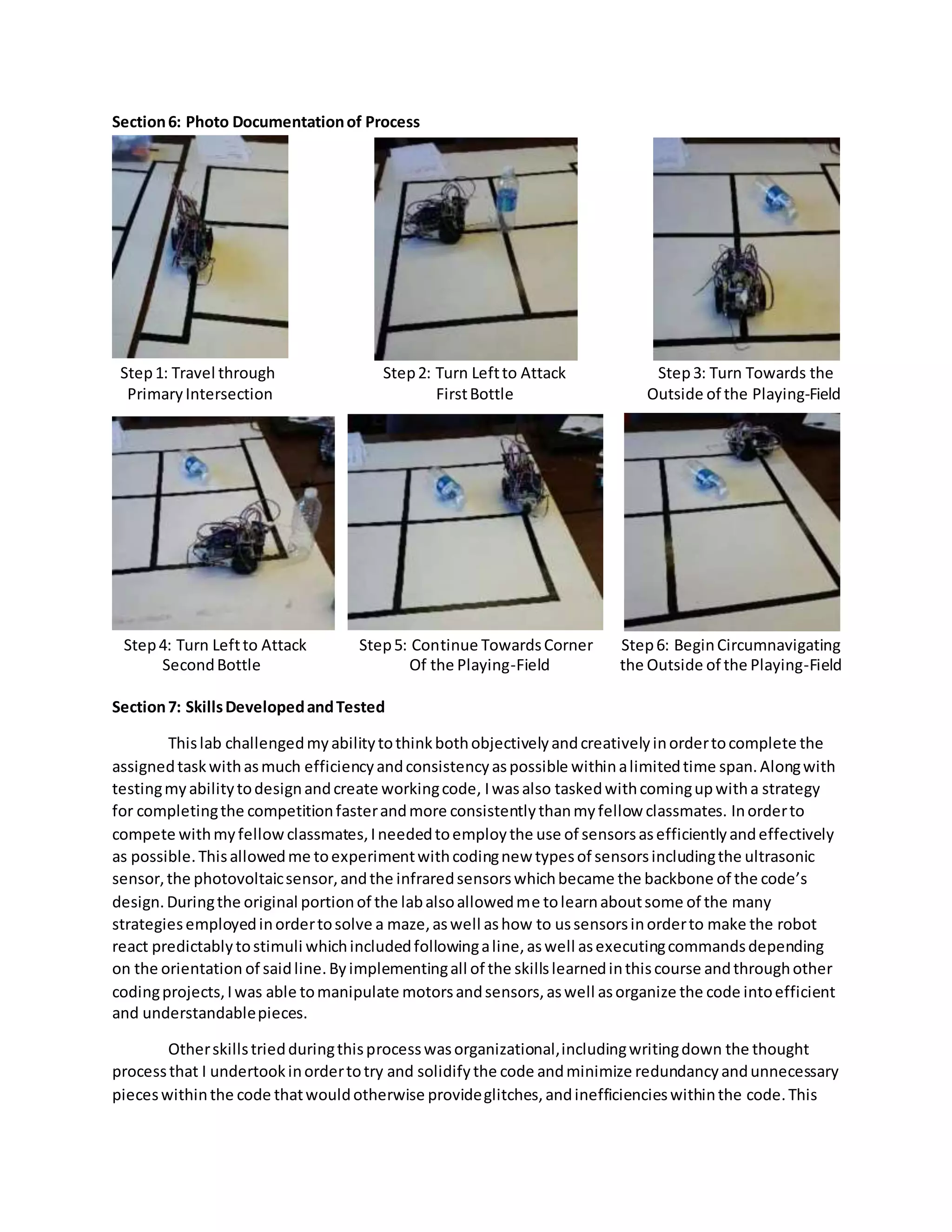 **Section 6: Photo Documentation of Process**

Step 1: Travel through Primary Intersection

Step 2: Turn Left to Attack First Bottle

Step 3: Turn Towards the Outside of the Playing-Field

Step 4: Turn Left to Attack Second Bottle

Step 5: Continue Towards Corner Of the Playing-Field

Step 6: Begin Circumnavigating the Outside of the Playing-Field

**Section 7: Skills Developed and Tested**

This lab challenged my ability to think both objectively and creatively in order to complete the assigned task with as much efficiency and consistency as possible within a limited time span. Along with testing my ability to design and create working code, I was also tasked with coming up with a strategy for completing the competition faster and more consistently than my fellow classmates. In order to compete with my fellow classmates, I needed to employ the use of sensors as efficiently and effectively as possible. This allowed me to experiment with coding new types of sensors including the ultrasonic sensor, the photovoltaic sensor, and the infrared sensors which became the backbone of the code's design. During the original portion of the lab also allowed me to learn about some of the many strategies employed in order to solve a maze, as well as how to us sensors in order to make the robot react predictably to stimuli which included following a line, as well as executing commands depending on the orientation of said line. By implementing all of the skills learned in this course and through other coding projects, I was able to manipulate motors and sensors, as well as organize the code into efficient and understandable pieces.

Other skills tried during this process was organizational, including writing down the thought process that I undertook in order to try and solidify the code and minimize redundancy and unnecessary pieces within the code that would otherwise provide glitches, and inefficiencies within the code. This