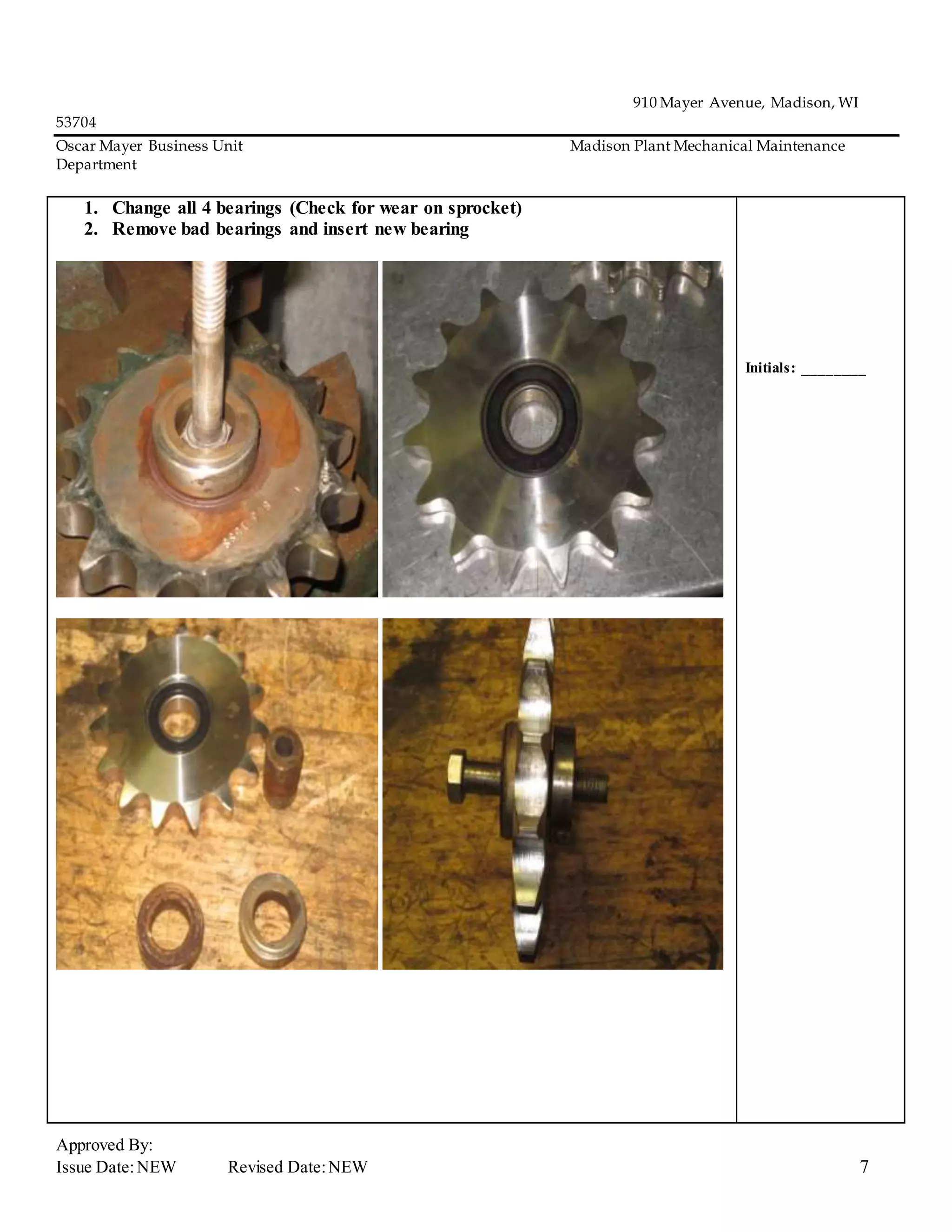 910 Mayer Avenue, Madison, WI 53704

Oscar Mayer Business Unit Madison Plant Mechanical Maintenance Department

1. Change all 4 bearings (Check for wear on sprocket)
2. Remove bad bearings and insert new bearing

Initials: ________

Approved By:
Issue Date: NEW Revised Date: NEW 7