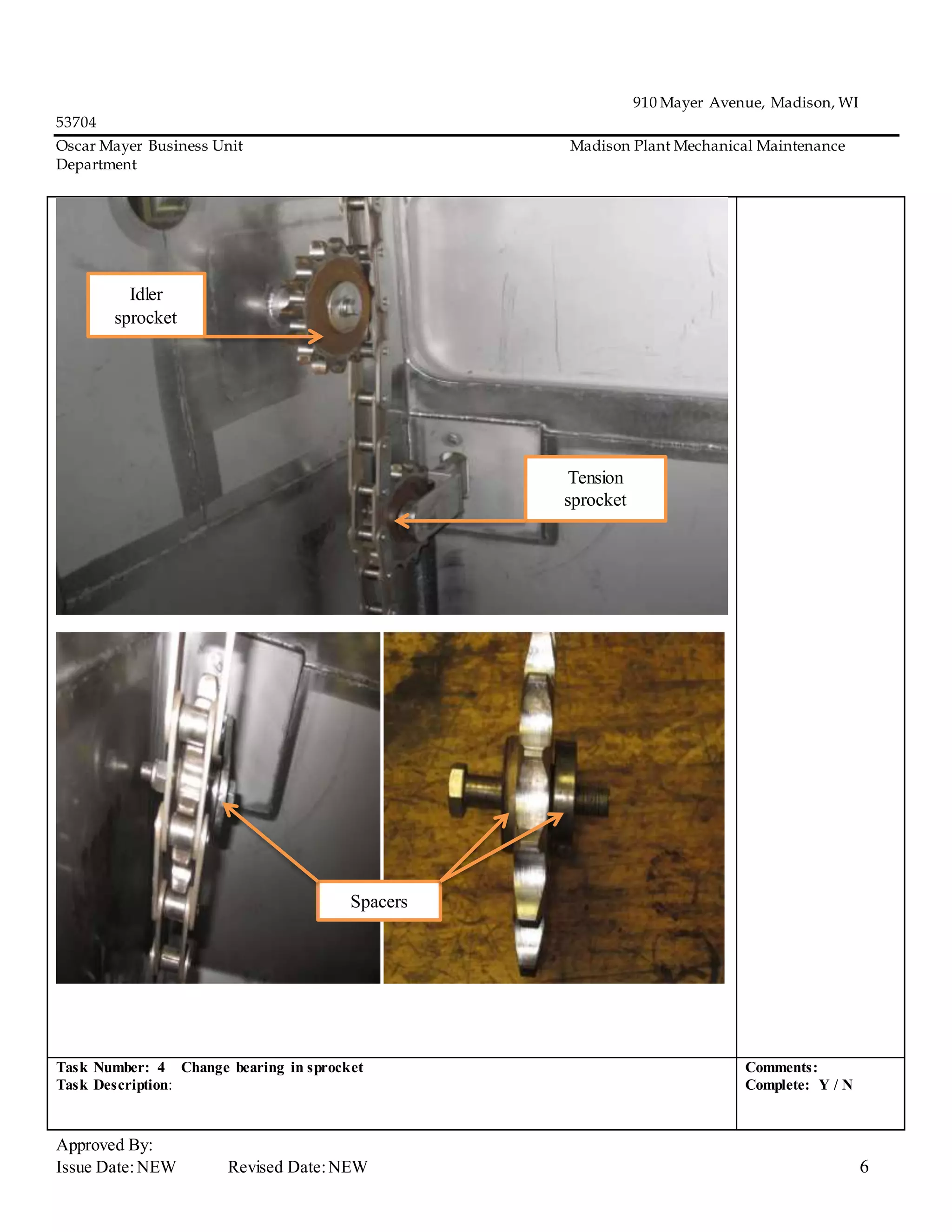 910 Mayer Avenue, Madison, WI

53704

Oscar Mayer Business Unit

Madison Plant Mechanical Maintenance Department

Idler sprocket

Tension sprocket

Spacers

Task Number: 4 Change bearing in sprocket
Task Description:

Comments:
Complete: Y / N

Approved By:
Issue Date: NEW Revised Date: NEW

6