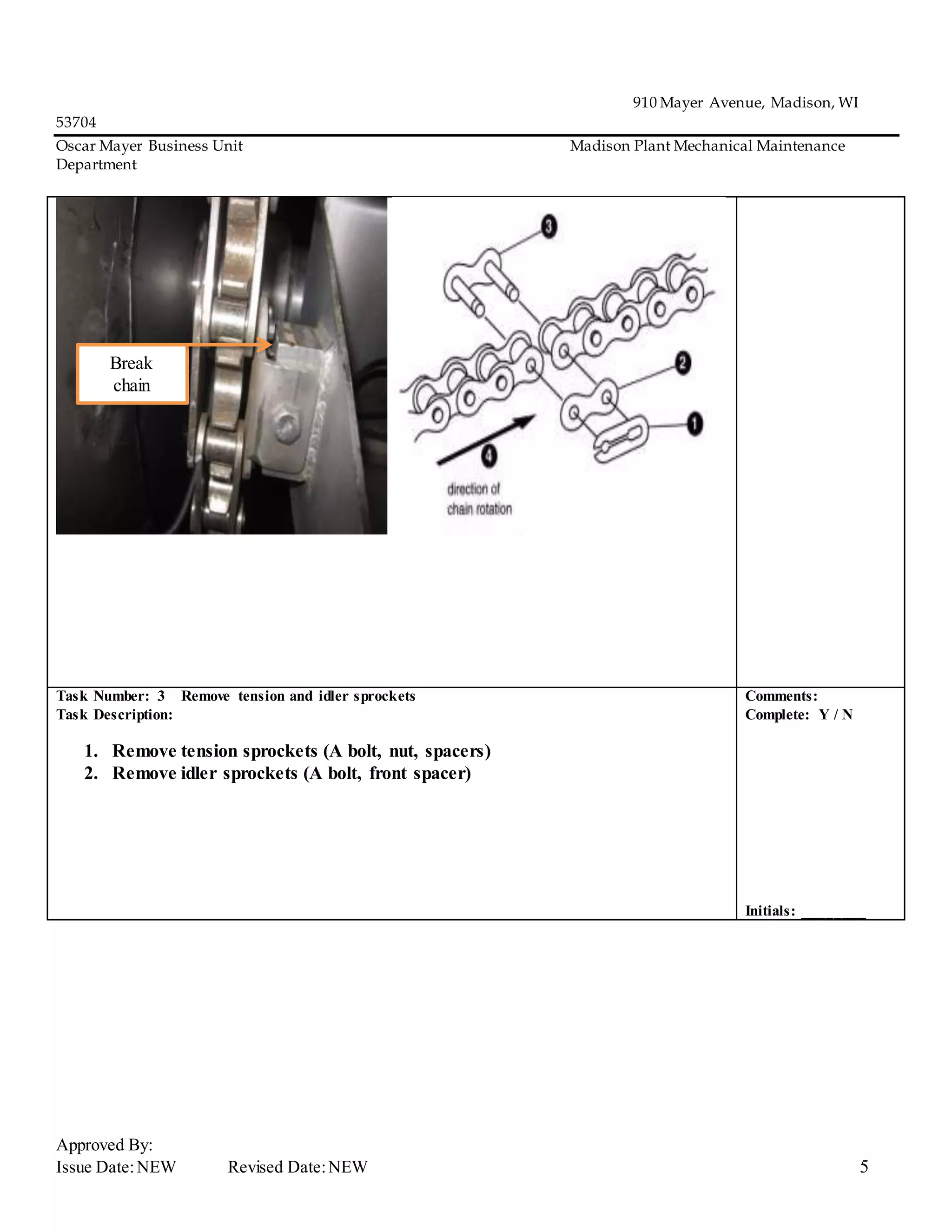 910 Mayer Avenue, Madison, WI 53704

Oscar Mayer Business Unit Madison Plant Mechanical Maintenance Department

Break chain

3

2

1

4

direction of chain rotation

Task Number: 3 Remove tension and idler sprockets
Task Description:

1. Remove tension sprockets (A bolt, nut, spacers)
2. Remove idler sprockets (A bolt, front spacer)

Comments:
Complete: Y / N

Initials: ________

Approved By:
Issue Date: NEW Revised Date: NEW 5