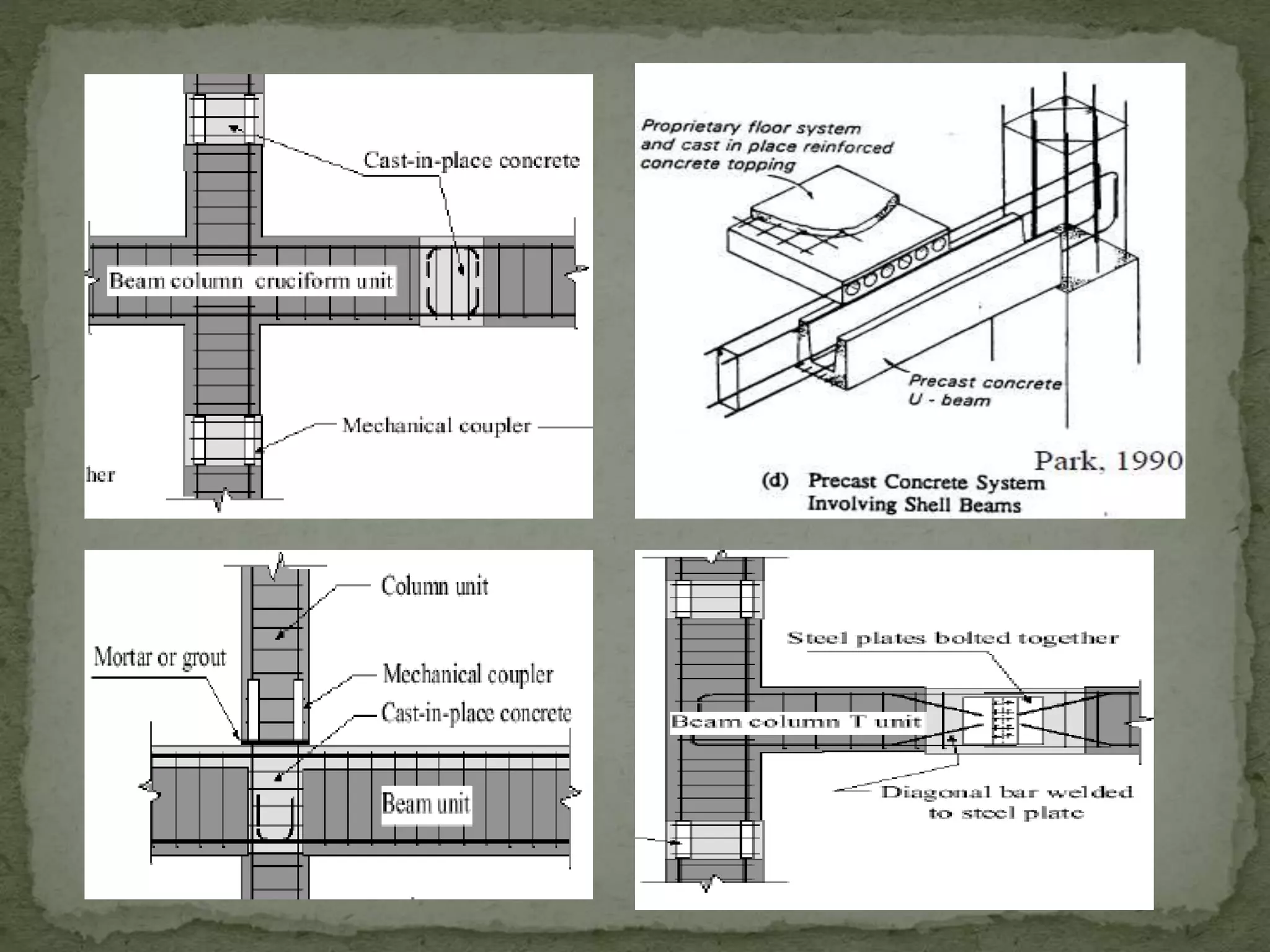 Cast-in-place concrete

Beam column cruciform unit

Mechanical coupler

her

Proprietary floor system and cast in place reinforced concrete topping

Precast concrete U - beam

Park, 1990

(d) Precast Concrete System Involving Shell Beams

Column unit

Mortar or grout

Mechanical coupler

Cast-in-place concrete

Beam unit

Steel plates bolted together

Beam column T unit

Diagonal bar welded to steel plate