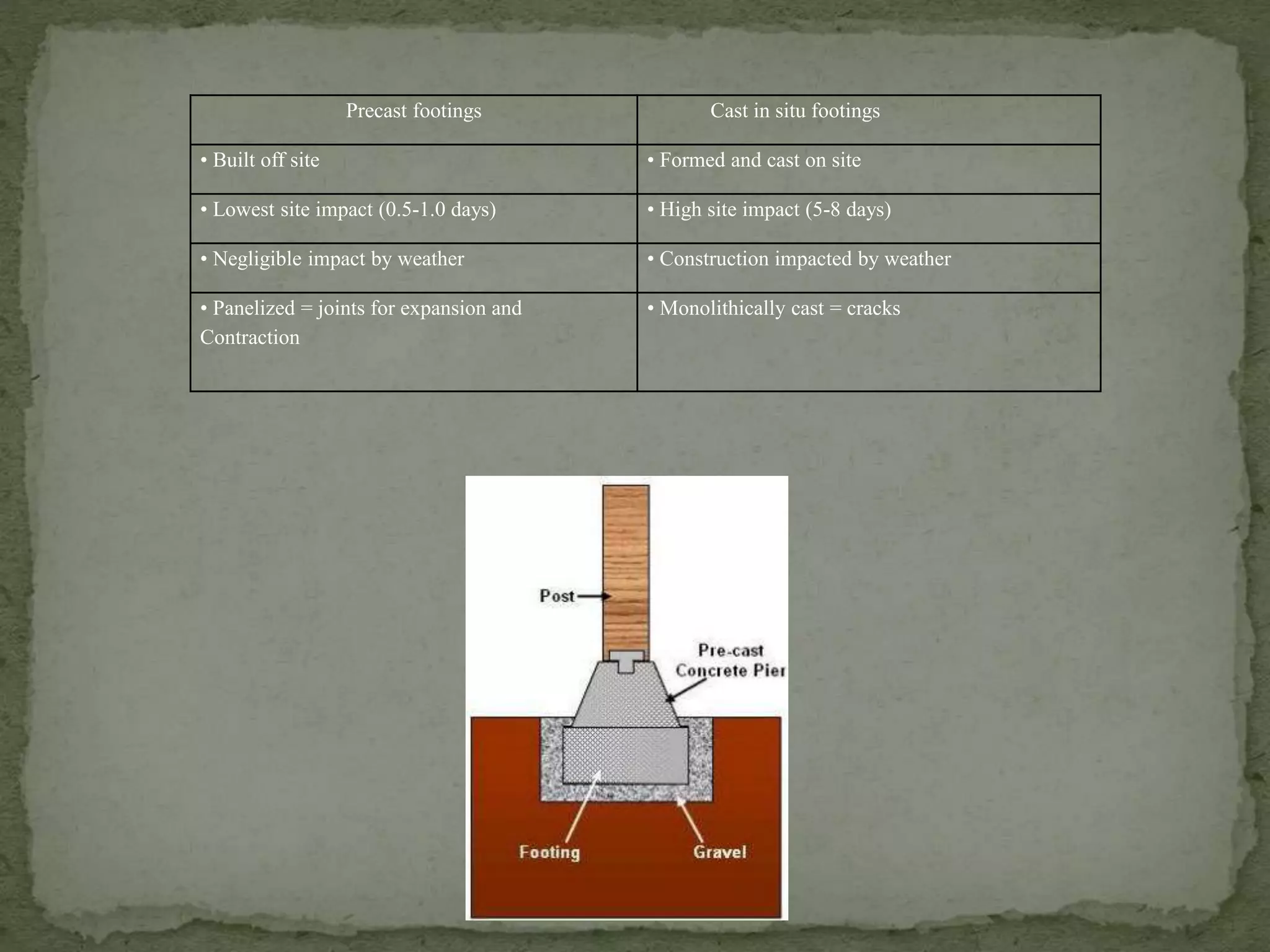 | Precast footings | Cast in situ footings |
|---|---|
| • Built off site | • Formed and cast on site |
| • Lowest site impact (0.5-1.0 days) | • High site impact (5-8 days) |
| • Negligible impact by weather | • Construction impacted by weather |
| • Panelized = joints for expansion and Contraction | • Monolithically cast = cracks |

Post

Pre-cast Concrete Pier

Footing

Gravel