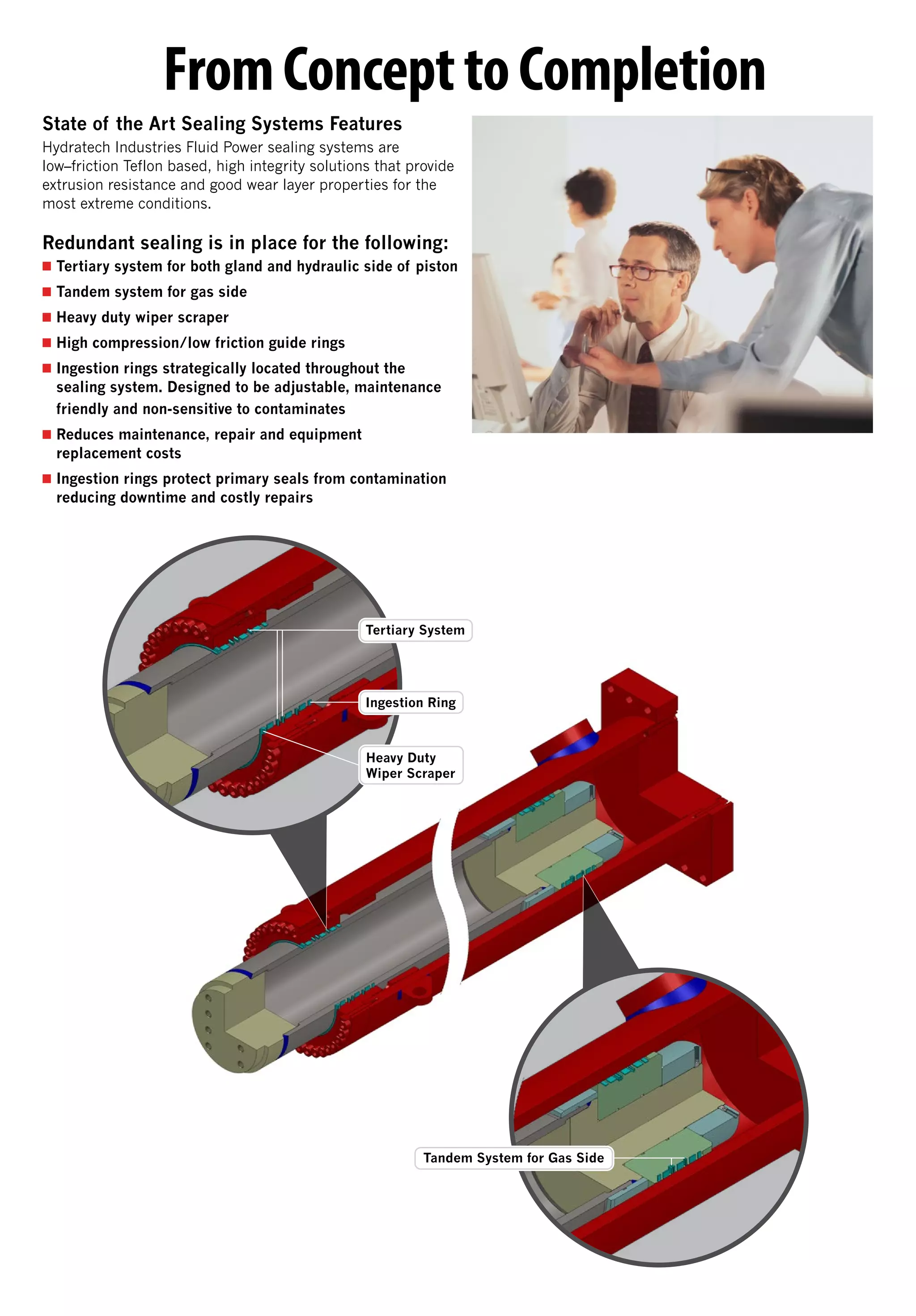 From Concept to Completion

State of the Art Sealing Systems Features
Hydratech Industries Fluid Power sealing systems are low–friction Teflon based, high integrity solutions that provide extrusion resistance and good wear layer properties for the most extreme conditions.

Redundant sealing is in place for the following:
■ Tertiary system for both gland and hydraulic side of piston
■ Tandem system for gas side
■ Heavy duty wiper scraper
■ High compression/low friction guide rings
■ Ingestion rings strategically located throughout the sealing system. Designed to be adjustable, maintenance friendly and non-sensitive to contaminates
■ Reduces maintenance, repair and equipment replacement costs
■ Ingestion rings protect primary seals from contamination reducing downtime and costly repairs

Tertiary System
Ingestion Ring
Heavy Duty Wiper Scraper
Tandem System for Gas Side