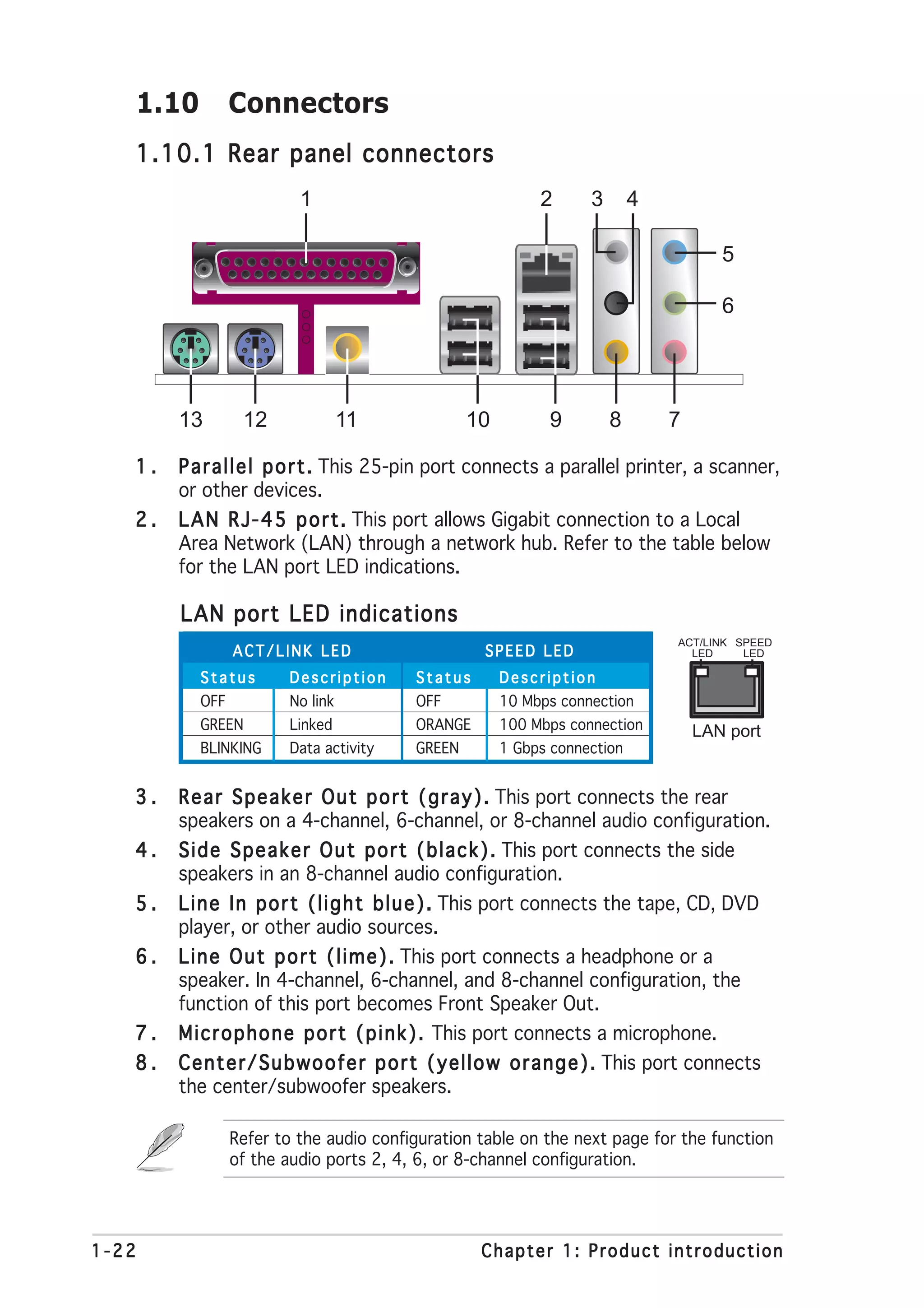 1.10 Connectors

1.10.1 Rear panel connectors

1 2 3 4 5 6 13 12 11 10 9 8 7

1. Parallel port. This 25-pin port connects a parallel printer, a scanner, or other devices.

2. LAN RJ-45 port. This port allows Gigabit connection to a Local Area Network (LAN) through a network hub. Refer to the table below for the LAN port LED indications.

LAN port LED indications

| ACT/LINK LED | | SPEED LED | |
|---|---|---|---|
| Status | Description | Status | Description |
| OFF | No link | OFF | 10 Mbps connection |
| GREEN | Linked | ORANGE | 100 Mbps connection |
| BLINKING | Data activity | GREEN | 1 Gbps connection |

ACT/LINK LED SPEED LED

LAN port

3. Rear Speaker Out port (gray). This port connects the rear speakers on a 4-channel, 6-channel, or 8-channel audio configuration.

4. Side Speaker Out port (black). This port connects the side speakers in an 8-channel audio configuration.

5. Line In port (light blue). This port connects the tape, CD, DVD player, or other audio sources.

6. Line Out port (lime). This port connects a headphone or a speaker. In 4-channel, 6-channel, and 8-channel configuration, the function of this port becomes Front Speaker Out.

7. Microphone port (pink). This port connects a microphone.

8. Center/Subwoofer port (yellow orange). This port connects the center/subwoofer speakers.

Refer to the audio configuration table on the next page for the function of the audio ports 2, 4, 6, or 8-channel configuration.

1-22 Chapter 1: Product introduction