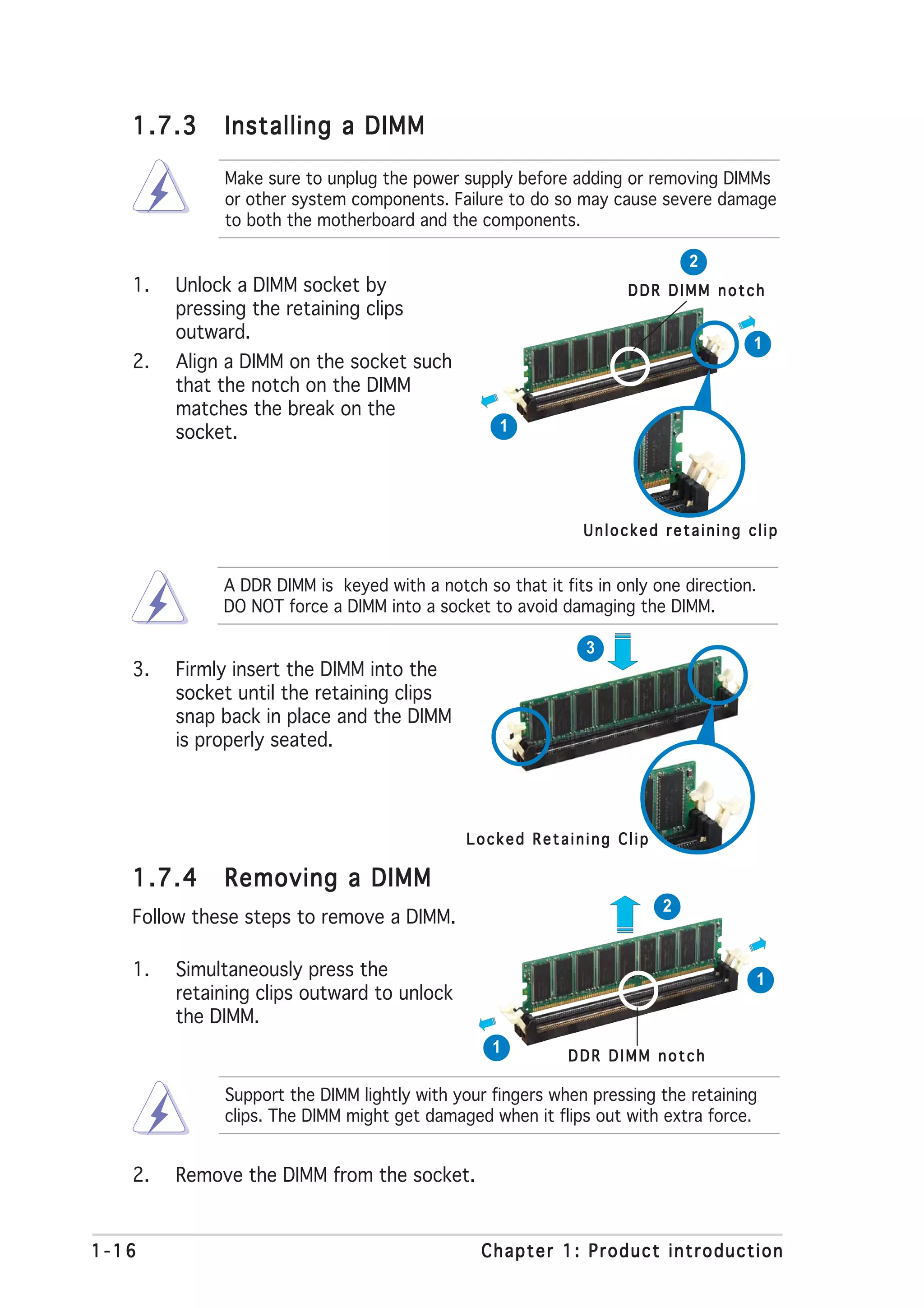 1.7.3 Installing a DIMM

Make sure to unplug the power supply before adding or removing DIMMs or other system components. Failure to do so may cause severe damage to both the motherboard and the components.

1. Unlock a DIMM socket by pressing the retaining clips outward.
2. Align a DIMM on the socket such that the notch on the DIMM matches the break on the socket.

2
DDR DIMM notch
1
1
Unlocked retaining clip

A DDR DIMM is keyed with a notch so that it fits in only one direction. DO NOT force a DIMM into a socket to avoid damaging the DIMM.

3. Firmly insert the DIMM into the socket until the retaining clips snap back in place and the DIMM is properly seated.

3
Locked Retaining Clip

1.7.4 Removing a DIMM

Follow these steps to remove a DIMM.

1. Simultaneously press the retaining clips outward to unlock the DIMM.

2
1
1
DDR DIMM notch

Support the DIMM lightly with your fingers when pressing the retaining clips. The DIMM might get damaged when it flips out with extra force.

2. Remove the DIMM from the socket.

1-16 Chapter 1: Product introduction