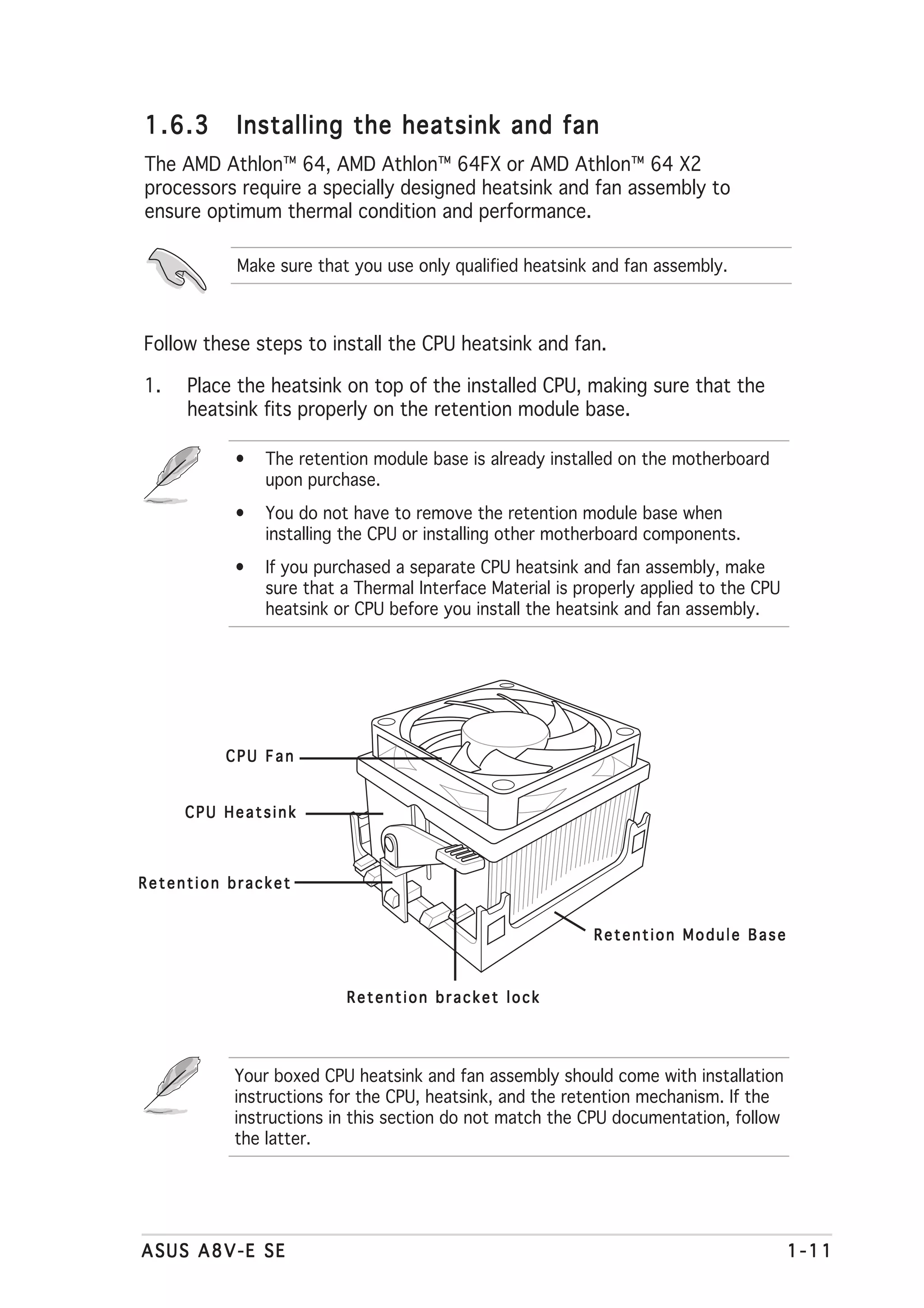 1.6.3 Installing the heatsink and fan

The AMD Athlon™ 64, AMD Athlon™ 64FX or AMD Athlon™ 64 X2 processors require a specially designed heatsink and fan assembly to ensure optimum thermal condition and performance.

Make sure that you use only qualified heatsink and fan assembly.

Follow these steps to install the CPU heatsink and fan.

1. Place the heatsink on top of the installed CPU, making sure that the heatsink fits properly on the retention module base.

• The retention module base is already installed on the motherboard upon purchase.

• You do not have to remove the retention module base when installing the CPU or installing other motherboard components.

• If you purchased a separate CPU heatsink and fan assembly, make sure that a Thermal Interface Material is properly applied to the CPU heatsink or CPU before you install the heatsink and fan assembly.

CPU Fan

CPU Heatsink

Retention bracket

Retention Module Base

Retention bracket lock

Your boxed CPU heatsink and fan assembly should come with installation instructions for the CPU, heatsink, and the retention mechanism. If the instructions in this section do not match the CPU documentation, follow the latter.

ASUS A8V-E SE 1-11