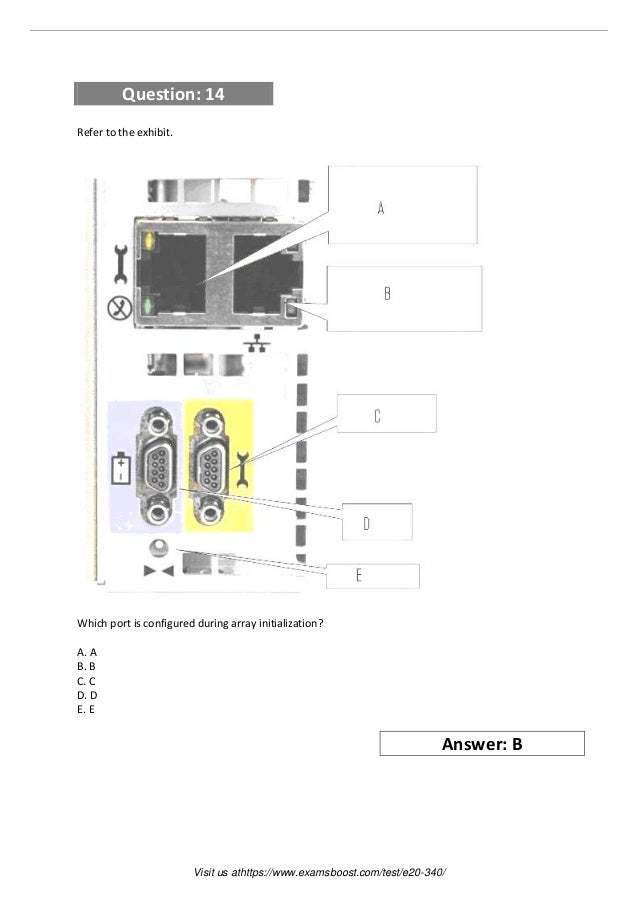 Question: 14

Refer to the exhibit.

A

B

C

D

E

Which port is configured during array initialization?

A. A
B. B
C. C
D. D
E. E

Answer: B

Visit us athttps://www.examsboost.com/test/e20-340/