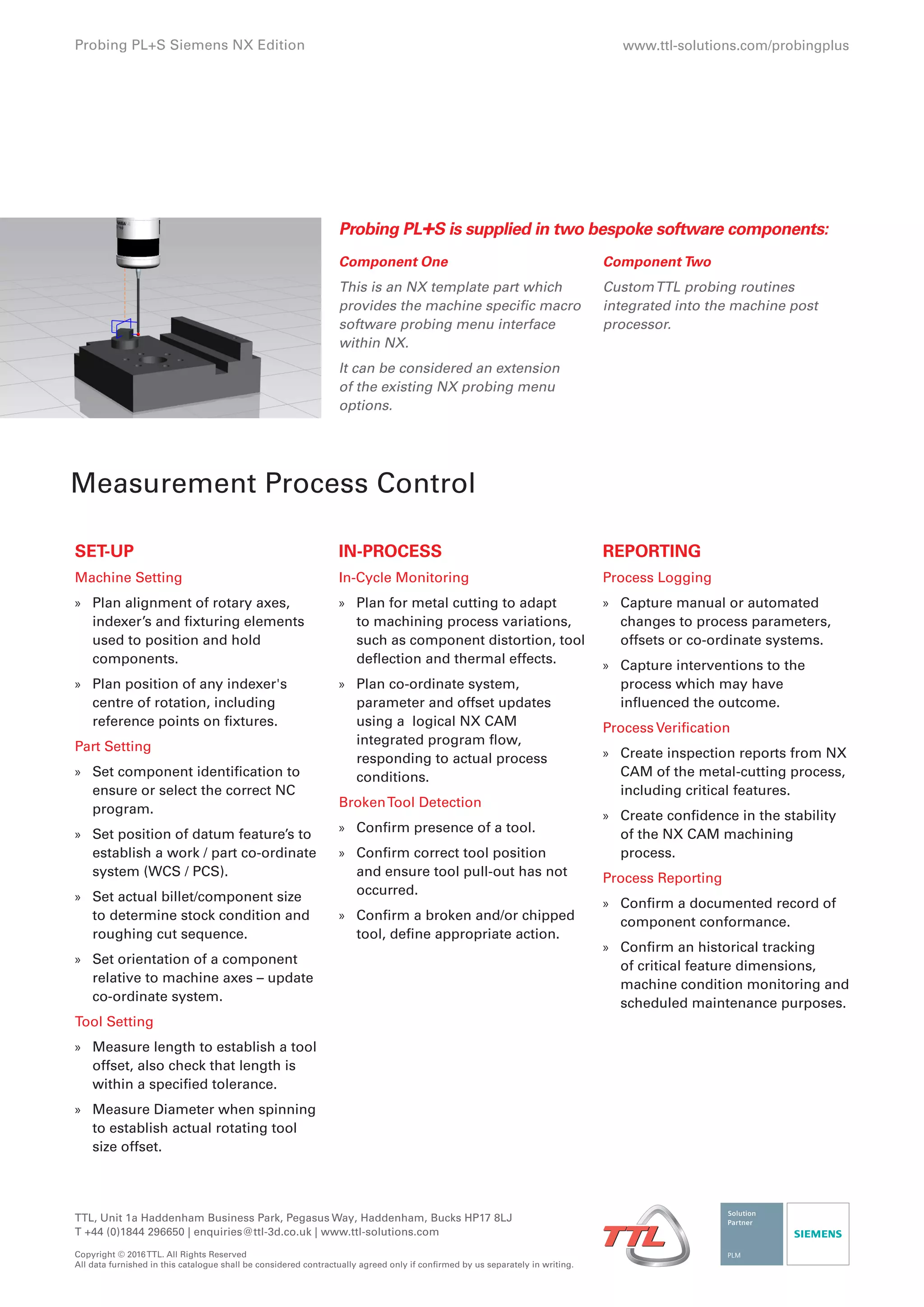 Probing PL+S Siemens NX Edition

www.ttl-solutions.com/probingplus

Probing PL+S is supplied in two bespoke software components:

Component One

This is an NX template part which provides the machine specific macro software probing menu interface within NX.

It can be considered an extension of the existing NX probing menu options.

Component Two

Custom TTL probing routines integrated into the machine post processor.

Measurement Process Control

SET-UP

Machine Setting

» Plan alignment of rotary axes, indexer's and fixturing elements used to position and hold components.

» Plan position of any indexer's centre of rotation, including reference points on fixtures.

Part Setting

» Set component identification to ensure or select the correct NC program.

» Set position of datum feature's to establish a work / part co-ordinate system (WCS / PCS).

» Set actual billet/component size to determine stock condition and roughing cut sequence.

» Set orientation of a component relative to machine axes – update co-ordinate system.

Tool Setting

» Measure length to establish a tool offset, also check that length is within a specified tolerance.

» Measure Diameter when spinning to establish actual rotating tool size offset.

IN-PROCESS

In-Cycle Monitoring

» Plan for metal cutting to adapt to machining process variations, such as component distortion, tool deflection and thermal effects.

» Plan co-ordinate system, parameter and offset updates using a logical NX CAM integrated program flow, responding to actual process conditions.

Broken Tool Detection

» Confirm presence of a tool.

» Confirm correct tool position and ensure tool pull-out has not occurred.

» Confirm a broken and/or chipped tool, define appropriate action.

REPORTING

Process Logging

» Capture manual or automated changes to process parameters, offsets or co-ordinate systems.

» Capture interventions to the process which may have influenced the outcome.

Process Verification

» Create inspection reports from NX CAM of the metal-cutting process, including critical features.

» Create confidence in the stability of the NX CAM machining process.

Process Reporting

» Confirm a documented record of component conformance.

» Confirm an historical tracking of critical feature dimensions, machine condition monitoring and scheduled maintenance purposes.

TTL, Unit 1a Haddenham Business Park, Pegasus Way, Haddenham, Bucks HP17 8LJ
T +44 (0)1844 296650 | enquiries@ttl-3d.co.uk | www.ttl-solutions.com

Copyright © 2016 TTL. All Rights Reserved
All data furnished in this catalogue shall be considered contractually agreed only if confirmed by us separately in writing.

TTL

Solution Partner

PLM

SIEMENS