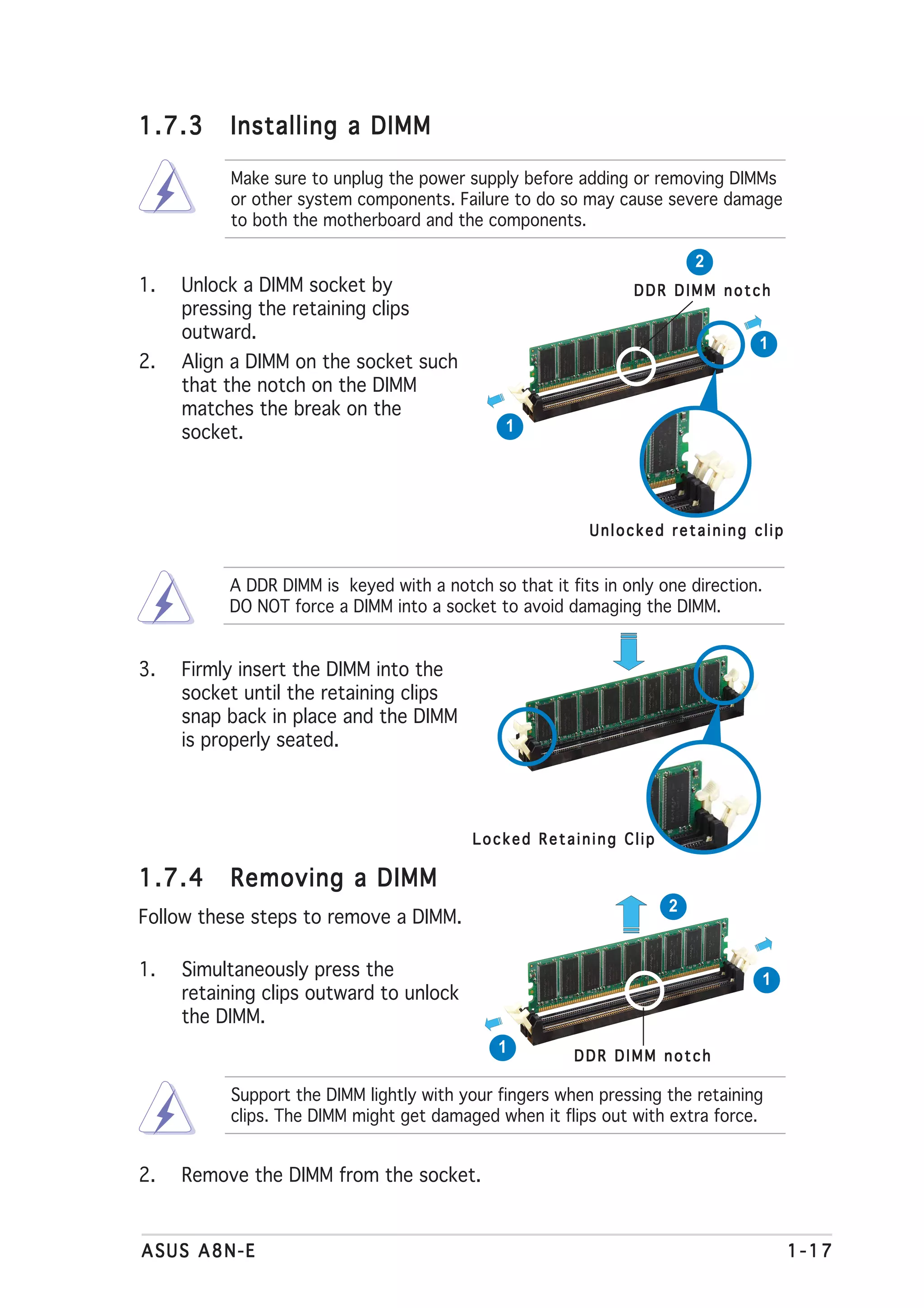 1.7.3 Installing a DIMM

Make sure to unplug the power supply before adding or removing DIMMs or other system components. Failure to do so may cause severe damage to both the motherboard and the components.

1. Unlock a DIMM socket by pressing the retaining clips outward.
2. Align a DIMM on the socket such that the notch on the DIMM matches the break on the socket.

2
DDR DIMM notch
1
1
Unlocked retaining clip

A DDR DIMM is keyed with a notch so that it fits in only one direction. DO NOT force a DIMM into a socket to avoid damaging the DIMM.

3. Firmly insert the DIMM into the socket until the retaining clips snap back in place and the DIMM is properly seated.

Locked Retaining Clip

1.7.4 Removing a DIMM

Follow these steps to remove a DIMM.

1. Simultaneously press the retaining clips outward to unlock the DIMM.

2
1
1
DDR DIMM notch

Support the DIMM lightly with your fingers when pressing the retaining clips. The DIMM might get damaged when it flips out with extra force.

2. Remove the DIMM from the socket.

ASUS A8N-E 1-17