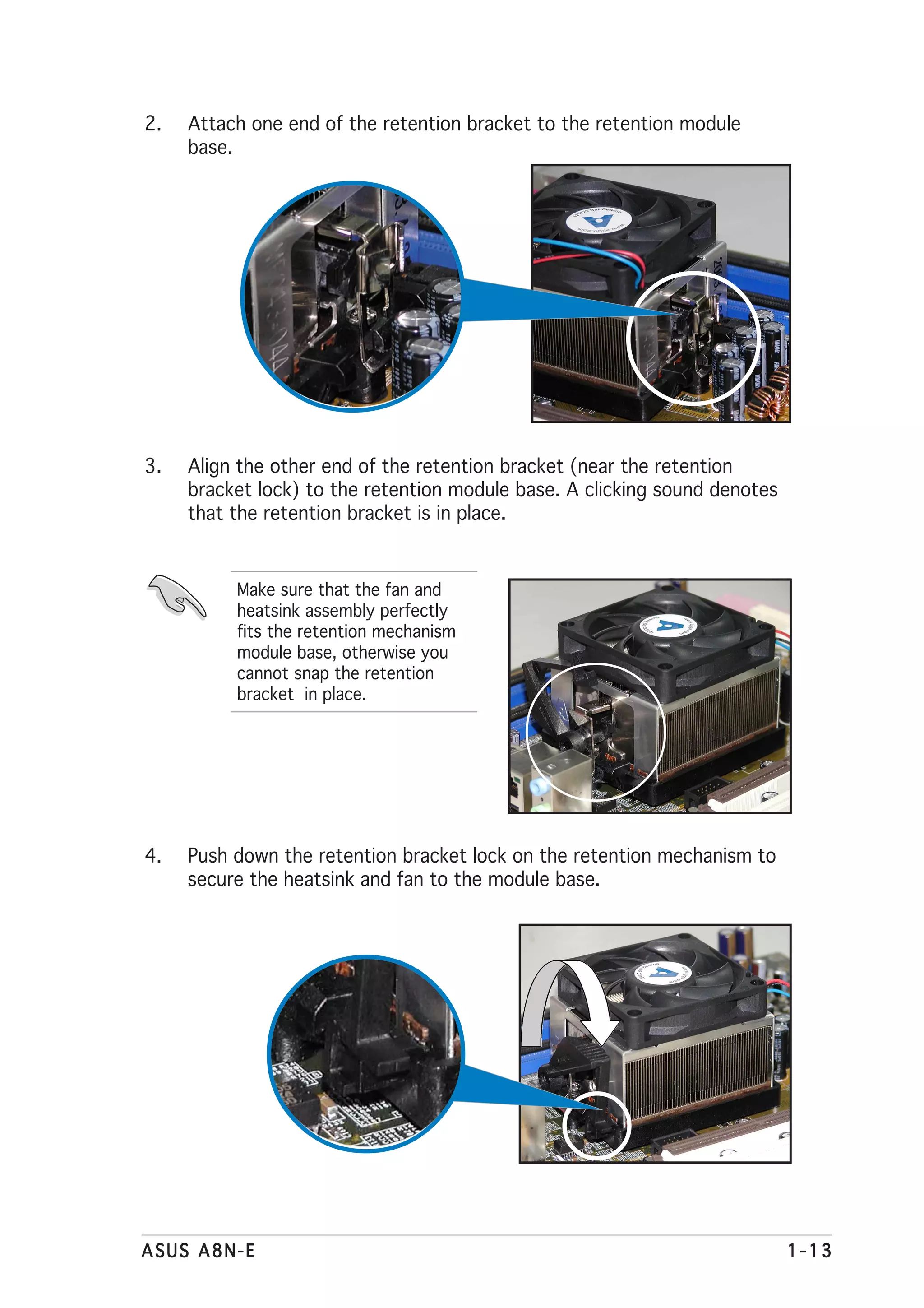 2. Attach one end of the retention bracket to the retention module base.

3. Align the other end of the retention bracket (near the retention bracket lock) to the retention module base. A clicking sound denotes that the retention bracket is in place.

Make sure that the fan and heatsink assembly perfectly fits the retention mechanism module base, otherwise you cannot snap the retention bracket in place.

4. Push down the retention bracket lock on the retention mechanism to secure the heatsink and fan to the module base.

ASUS A8N-E 1-13