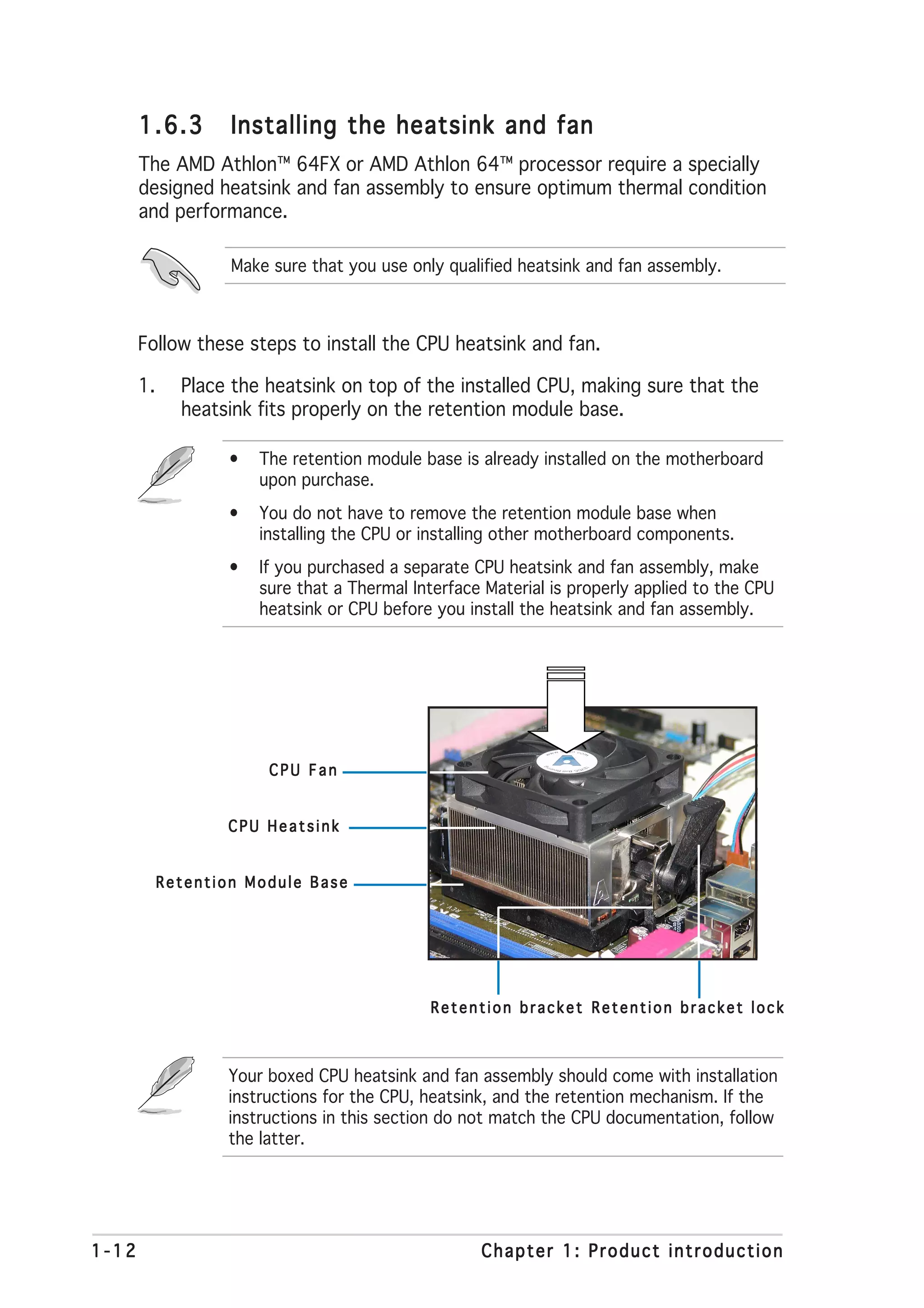 1.6.3 Installing the heatsink and fan

The AMD Athlon™ 64FX or AMD Athlon 64™ processor require a specially designed heatsink and fan assembly to ensure optimum thermal condition and performance.

Make sure that you use only qualified heatsink and fan assembly.

Follow these steps to install the CPU heatsink and fan.

1. Place the heatsink on top of the installed CPU, making sure that the heatsink fits properly on the retention module base.

• The retention module base is already installed on the motherboard upon purchase.

• You do not have to remove the retention module base when installing the CPU or installing other motherboard components.

• If you purchased a separate CPU heatsink and fan assembly, make sure that a Thermal Interface Material is properly applied to the CPU heatsink or CPU before you install the heatsink and fan assembly.

CPU Fan

CPU Heatsink

Retention Module Base

Retention bracket

Retention bracket lock

Your boxed CPU heatsink and fan assembly should come with installation instructions for the CPU, heatsink, and the retention mechanism. If the instructions in this section do not match the CPU documentation, follow the latter.

1-12

Chapter 1: Product introduction