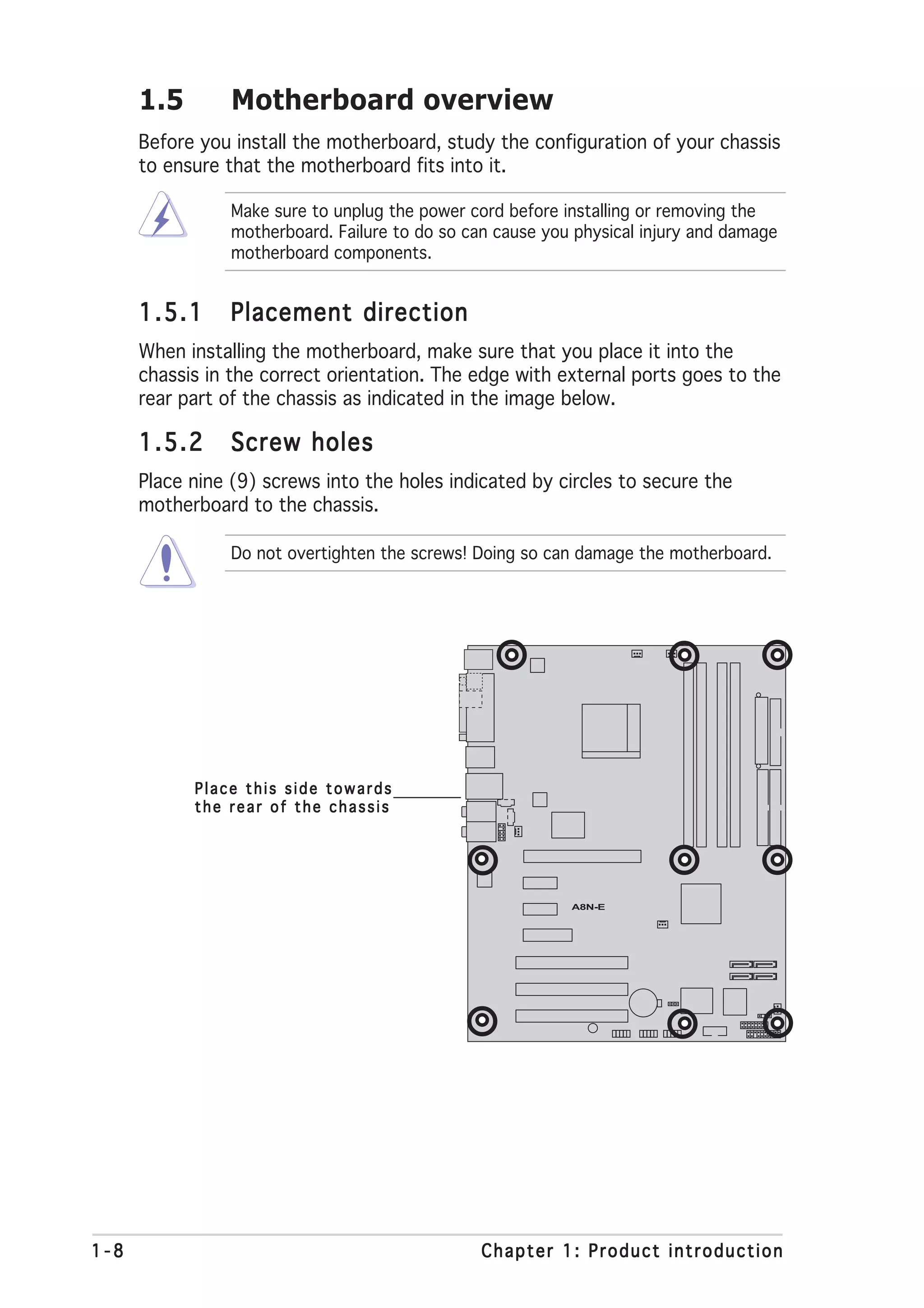 1.5 Motherboard overview

Before you install the motherboard, study the configuration of your chassis to ensure that the motherboard fits into it.

Make sure to unplug the power cord before installing or removing the motherboard. Failure to do so can cause you physical injury and damage motherboard components.

1.5.1 Placement direction

When installing the motherboard, make sure that you place it into the chassis in the correct orientation. The edge with external ports goes to the rear part of the chassis as indicated in the image below.

1.5.2 Screw holes

Place nine (9) screws into the holes indicated by circles to secure the motherboard to the chassis.

Do not overtighten the screws! Doing so can damage the motherboard.

Place this side towards the rear of the chassis

A8N-E

1-8 Chapter 1: Product introduction