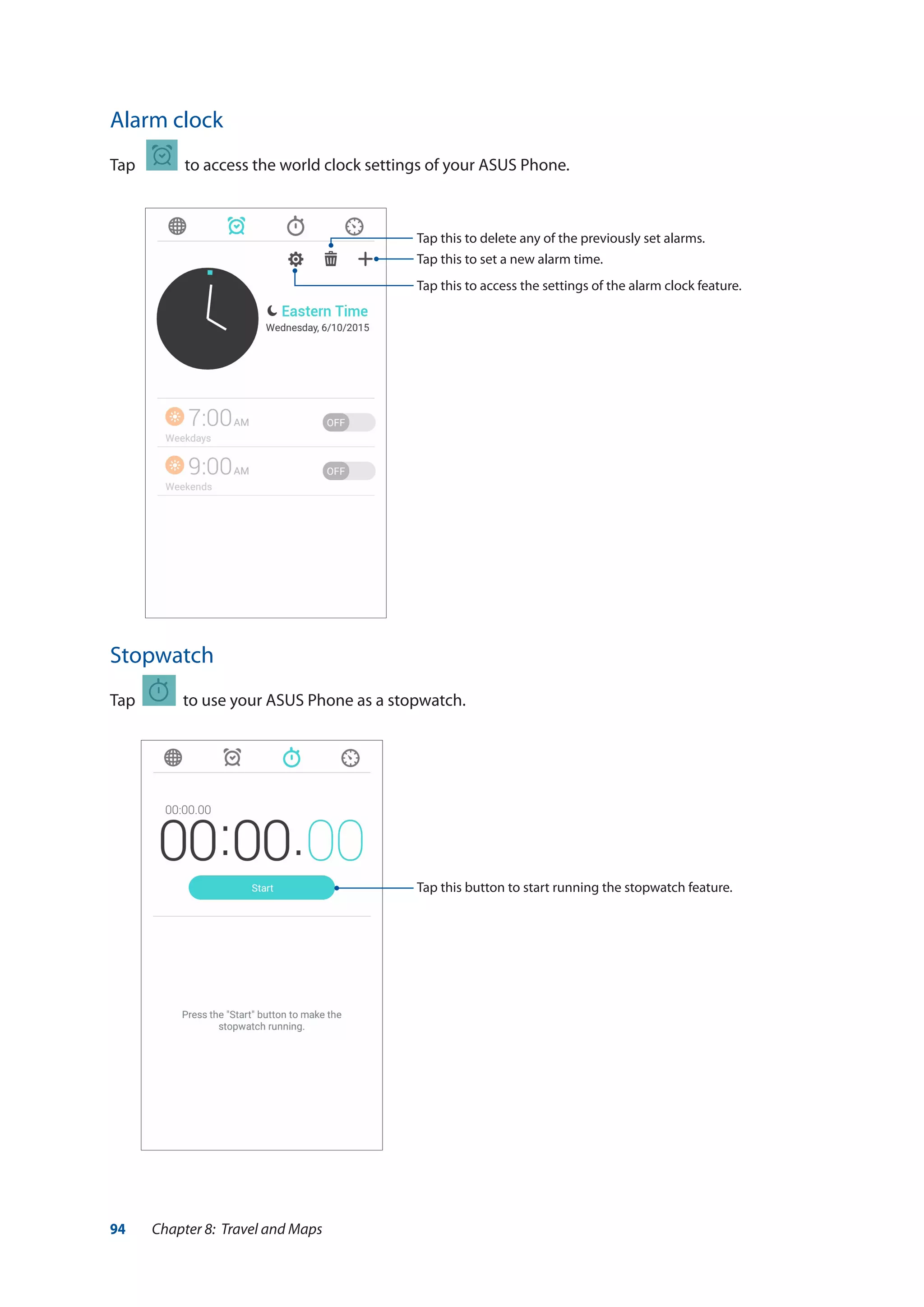 Alarm clock

Tap to access the world clock settings of your ASUS Phone.

Tap this to delete any of the previously set alarms.

Tap this to set a new alarm time.

Tap this to access the settings of the alarm clock feature.

Eastern Time
Wednesday, 6/10/2015

7:00 AM
Weekdays
OFF

9:00 AM
Weekends
OFF

Stopwatch

Tap to use your ASUS Phone as a stopwatch.

00:00.00
00:00.00

Start

Tap this button to start running the stopwatch feature.

Press the "Start" button to make the stopwatch running.

94 Chapter 8: Travel and Maps