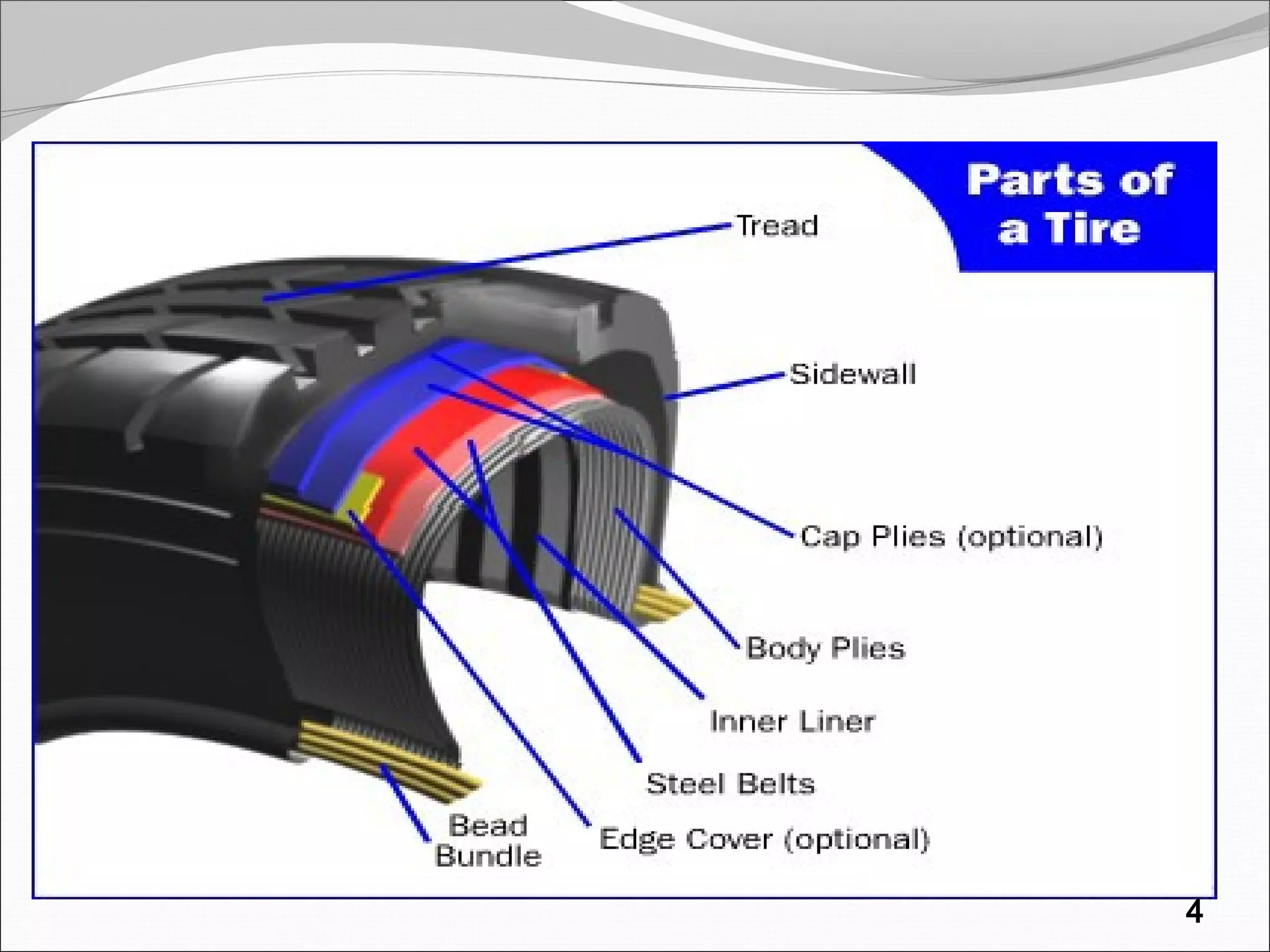 Parts of a Tire

Tread

Sidewall

Cap Plies (optional)

Body Plies

Inner Liner

Steel Belts

Bead Bundle

Edge Cover (optional)

4