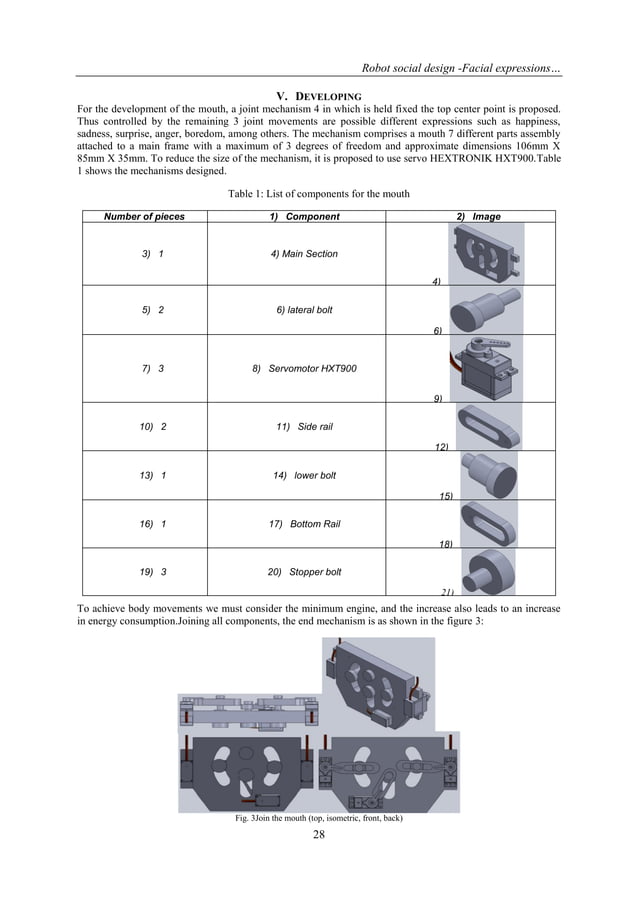 Robot social design -Facial expressions…

V. DEVELOPING

For the development of the mouth, a joint mechanism 4 in which is held fixed the top center point is proposed. Thus controlled by the remaining 3 joint movements are possible different expressions such as happiness, sadness, surprise, anger, boredom, among others. The mechanism comprises a mouth 7 different parts assembly attached to a main frame with a maximum of 3 degrees of freedom and approximate dimensions 106mm X 85mm X 35mm. To reduce the size of the mechanism, it is proposed to use servo HEXTRONIK HXT900.Table 1 shows the mechanisms designed.

Table 1: List of components for the mouth

| Number of pieces | 1) Component | 2) Image |
|---|---|---|
| 3) 1 | 4) Main Section | 4) |
| 5) 2 | 6) lateral bolt | 6) |
| 7) 3 | 8) Servomotor HXT900 | 9) |
| 10) 2 | 11) Side rail | 12) |
| 13) 1 | 14) lower bolt | 15) |
| 16) 1 | 17) Bottom Rail | 18) |
| 19) 3 | 20) Stopper bolt | 21) |

To achieve body movements we must consider the minimum engine, and the increase also leads to an increase in energy consumption.Joining all components, the end mechanism is as shown in the figure 3:

Fig. 3Join the mouth (top, isometric, front, back)

28