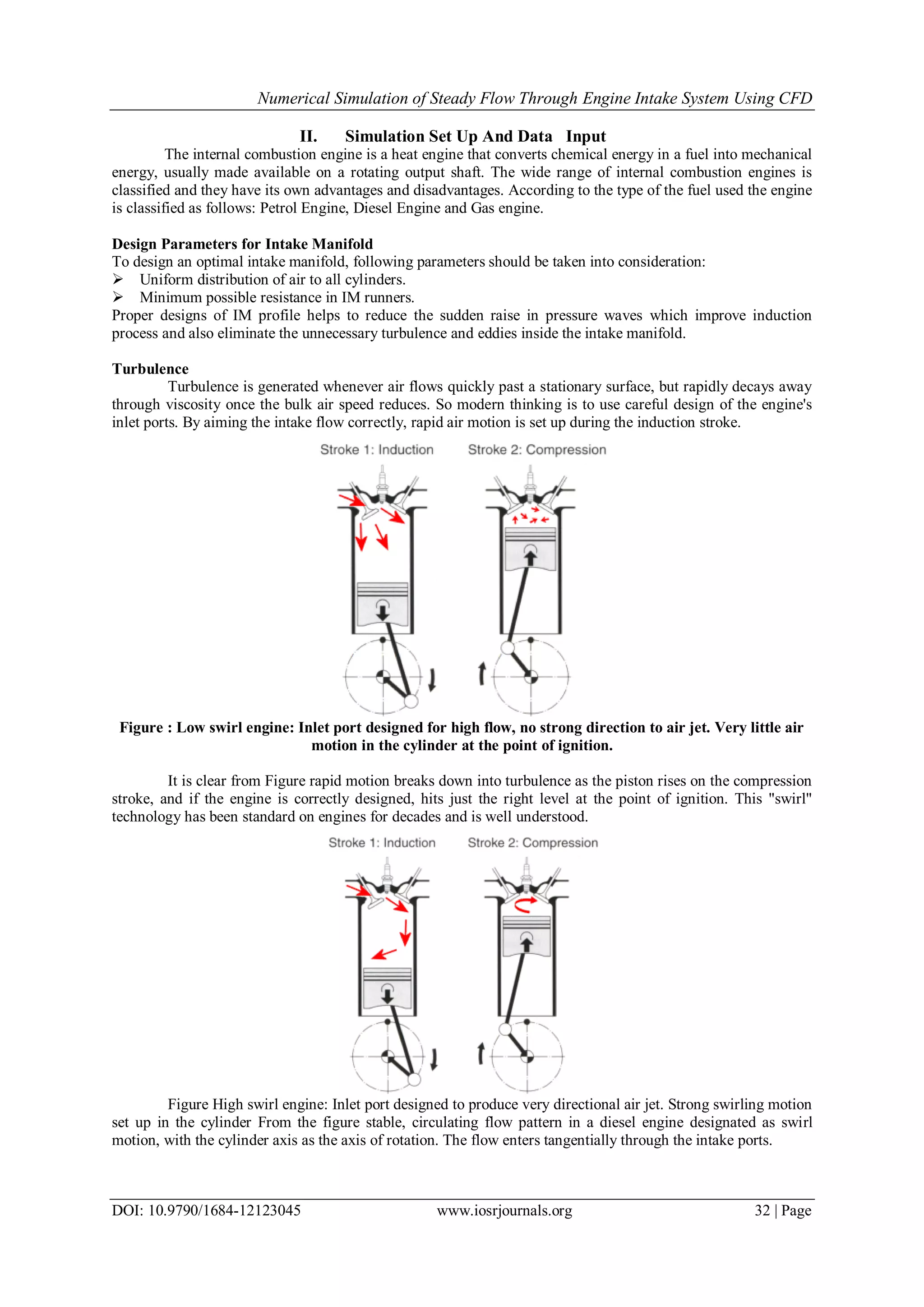 Numerical Simulation of Steady Flow Through Engine Intake System Using CFD

II. Simulation Set Up And Data Input

The internal combustion engine is a heat engine that converts chemical energy in a fuel into mechanical energy, usually made available on a rotating output shaft. The wide range of internal combustion engines is classified and they have its own advantages and disadvantages. According to the type of the fuel used the engine is classified as follows: Petrol Engine, Diesel Engine and Gas engine.

Design Parameters for Intake Manifold
To design an optimal intake manifold, following parameters should be taken into consideration:
➢ Uniform distribution of air to all cylinders.
➢ Minimum possible resistance in IM runners.
Proper designs of IM profile helps to reduce the sudden raise in pressure waves which improve induction process and also eliminate the unnecessary turbulence and eddies inside the intake manifold.

Turbulence
Turbulence is generated whenever air flows quickly past a stationary surface, but rapidly decays away through viscosity once the bulk air speed reduces. So modern thinking is to use careful design of the engine's inlet ports. By aiming the intake flow correctly, rapid air motion is set up during the induction stroke.

Stroke 1: Induction Stroke 2: Compression

Figure : Low swirl engine: Inlet port designed for high flow, no strong direction to air jet. Very little air motion in the cylinder at the point of ignition.

It is clear from Figure rapid motion breaks down into turbulence as the piston rises on the compression stroke, and if the engine is correctly designed, hits just the right level at the point of ignition. This "swirl" technology has been standard on engines for decades and is well understood.

Stroke 1: Induction Stroke 2: Compression

Figure High swirl engine: Inlet port designed to produce very directional air jet. Strong swirling motion set up in the cylinder From the figure stable, circulating flow pattern in a diesel engine designated as swirl motion, with the cylinder axis as the axis of rotation. The flow enters tangentially through the intake ports.

DOI: 10.9790/1684-12123045 www.iosrjournals.org 32 | Page