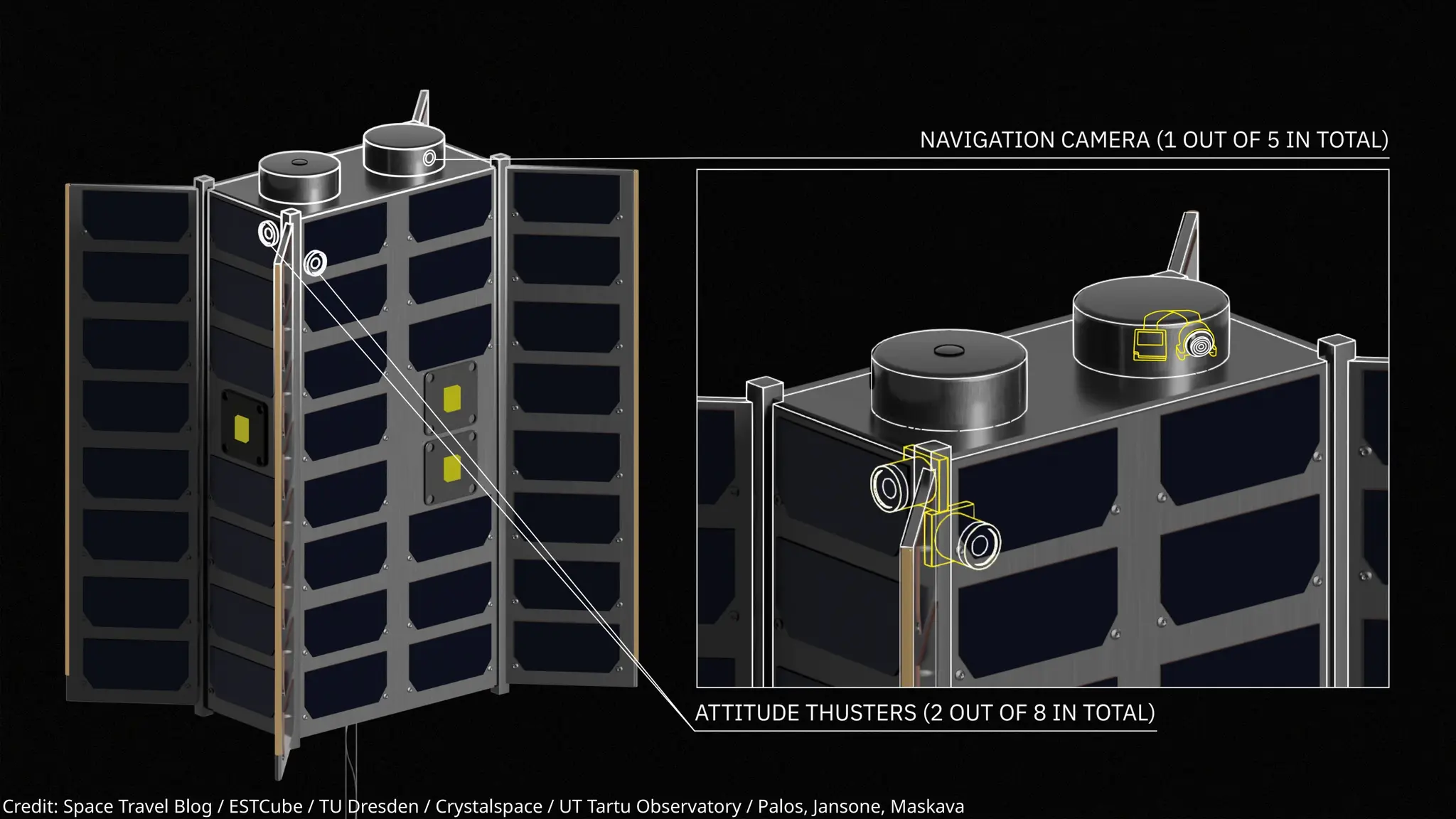 NAVIGATION CAMERA (1 OUT OF 5 IN TOTAL)

ATTITUDE THUSTERS (2 OUT OF 8 IN TOTAL)

Credit: Space Travel Blog / ESTCube / TU Dresden / Crystalspace / UT Tartu Observatory / Palos, Jansone, Maskava