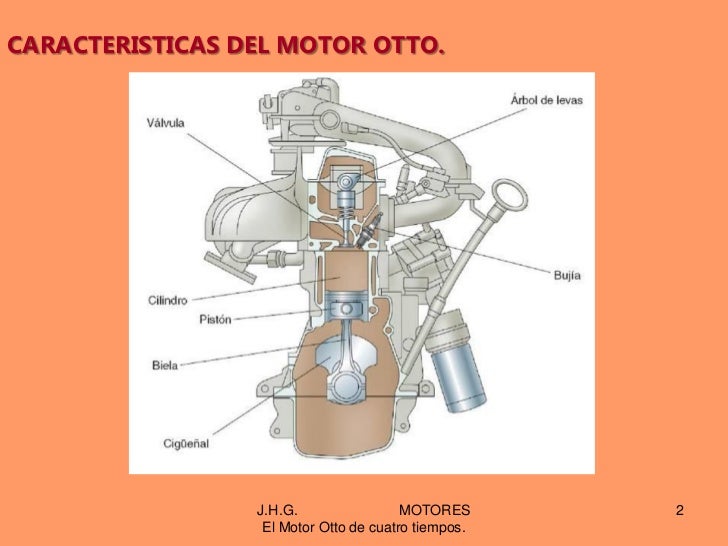 CARACTERISTICAS DEL MOTOR OTTO.

Árbol de levas

Válvula

Bujía

Cilindro

Pistón

Biela

Cigüeñal

J.H.G. MOTORES 2
El Motor Otto de cuatro tiempos.