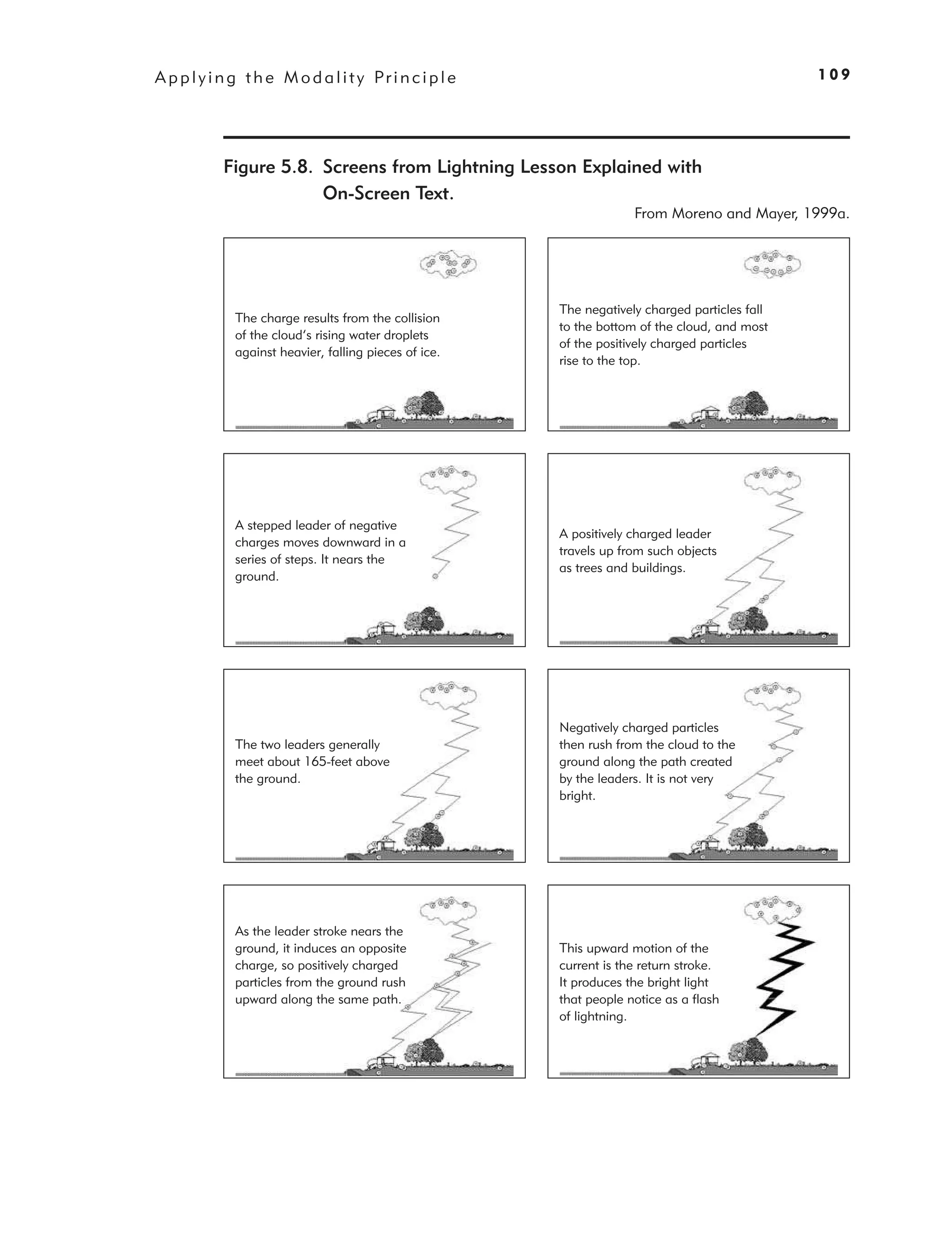 Applying the Modality Principle

109

Figure 5.8. Screens from Lightning Lesson Explained with On-Screen Text.

From Moreno and Mayer, 1999a.

The charge results from the collision of the cloud's rising water droplets against heavier, falling pieces of ice.

The negatively charged particles fall to the bottom of the cloud, and most of the positively charged particles rise to the top.

A stepped leader of negative charges moves downward in a series of steps. It nears the ground.

A positively charged leader travels up from such objects as trees and buildings.

The two leaders generally meet about 165-feet above the ground.

Negatively charged particles then rush from the cloud to the ground along the path created by the leaders. It is not very bright.

As the leader stroke nears the ground, it induces an opposite charge, so positively charged particles from the ground rush upward along the same path.

This upward motion of the current is the return stroke. It produces the bright light that people notice as a flash of lightning.