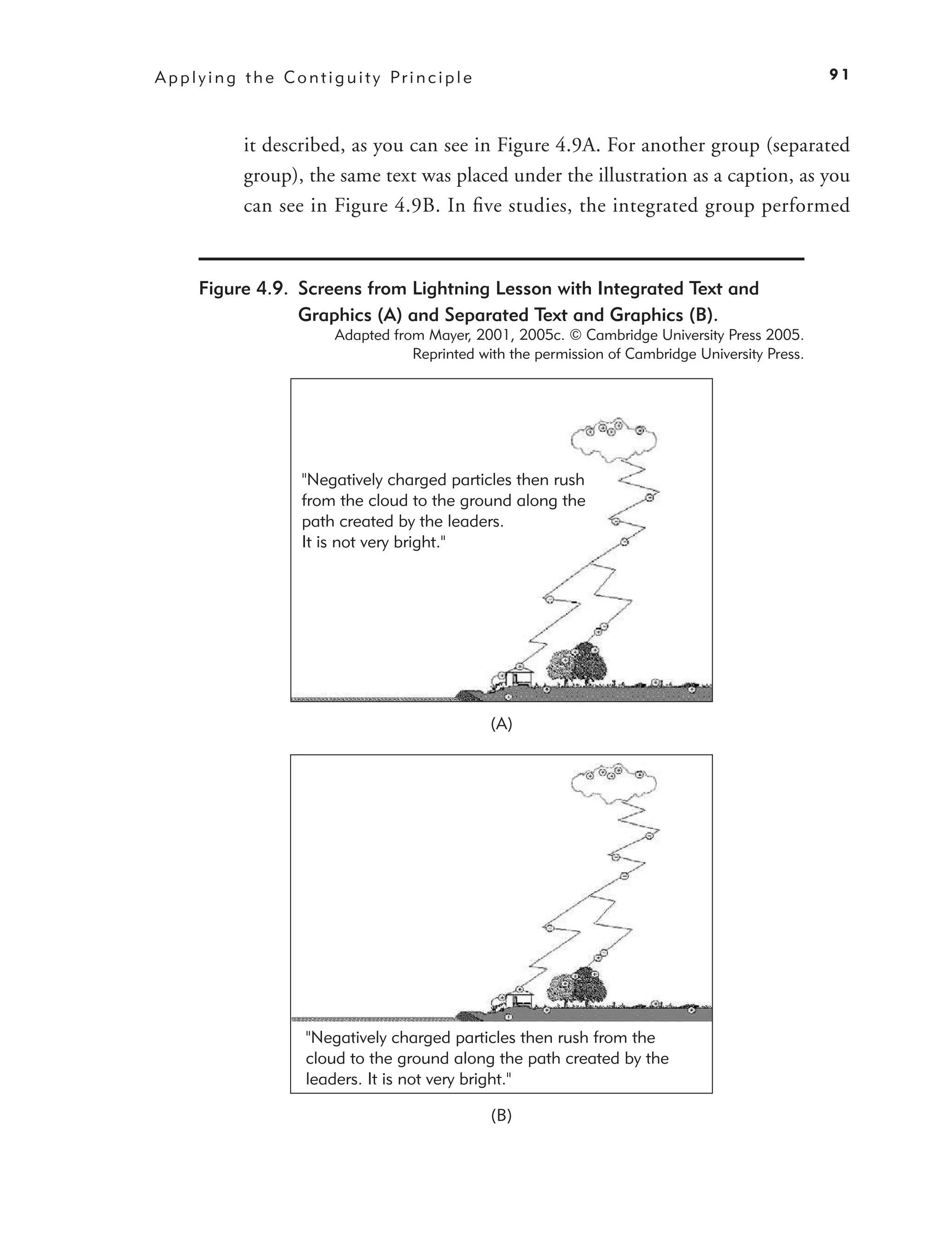 Applying the Contiguity Principle

91

it described, as you can see in Figure 4.9A. For another group (separated group), the same text was placed under the illustration as a caption, as you can see in Figure 4.9B. In five studies, the integrated group performed

Figure 4.9. Screens from Lightning Lesson with Integrated Text and Graphics (A) and Separated Text and Graphics (B).

Adapted from Mayer, 2001, 2005c. © Cambridge University Press 2005. Reprinted with the permission of Cambridge University Press.

"Negatively charged particles then rush from the cloud to the ground along the path created by the leaders.
It is not very bright."

(A)

"Negatively charged particles then rush from the cloud to the ground along the path created by the leaders. It is not very bright."

(B)