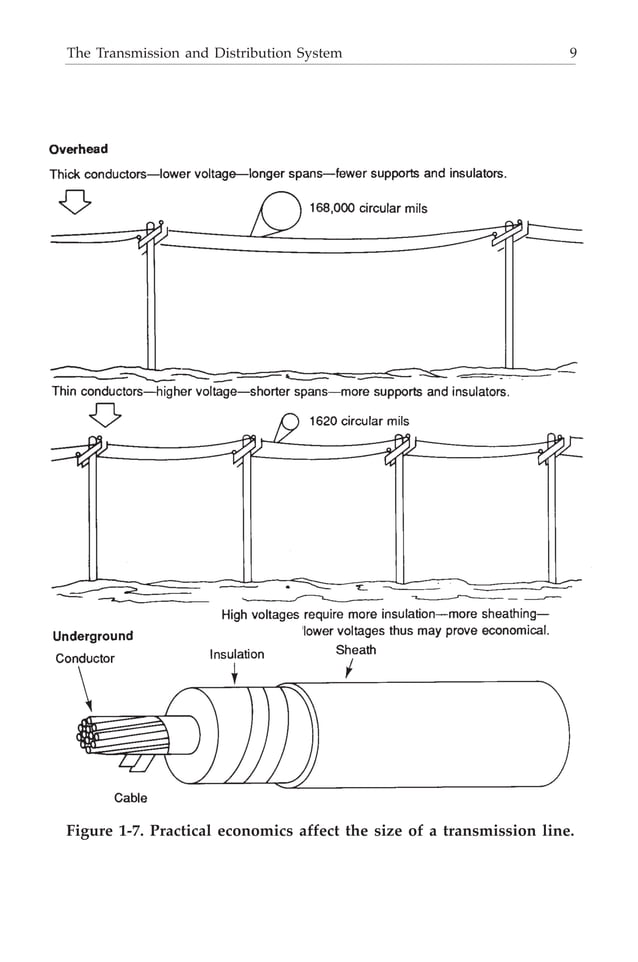 The Transmission and Distribution System

9

Overhead

Thick conductors—lower voltage—longer spans—fewer supports and insulators.

168,000 circular mils

Thin conductors—higher voltage—shorter spans—more supports and insulators.

1620 circular mils

High voltages require more insulation—more sheathing—lower voltages thus may prove economical.

Underground

Conductor

Insulation

Sheath

Cable

Figure 1-7. Practical economics affect the size of a transmission line.