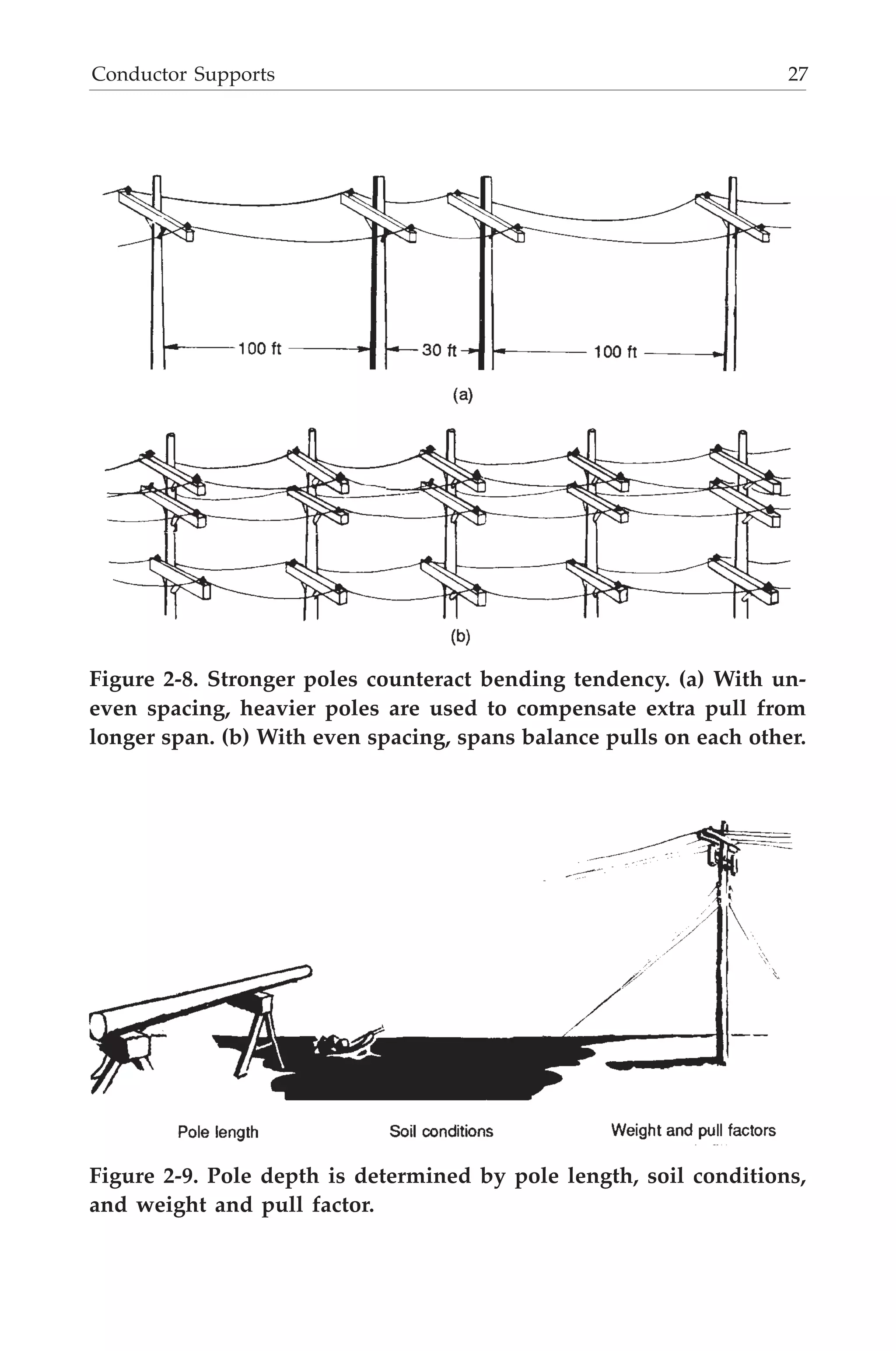 Conductor Supports 27

100 ft
30 ft
100 ft

(a)

(b)

Figure 2-8. Stronger poles counteract bending tendency. (a) With uneven spacing, heavier poles are used to compensate extra pull from longer span. (b) With even spacing, spans balance pulls on each other.

Pole length
Soil conditions
Weight and pull factors

Figure 2-9. Pole depth is determined by pole length, soil conditions, and weight and pull factor.