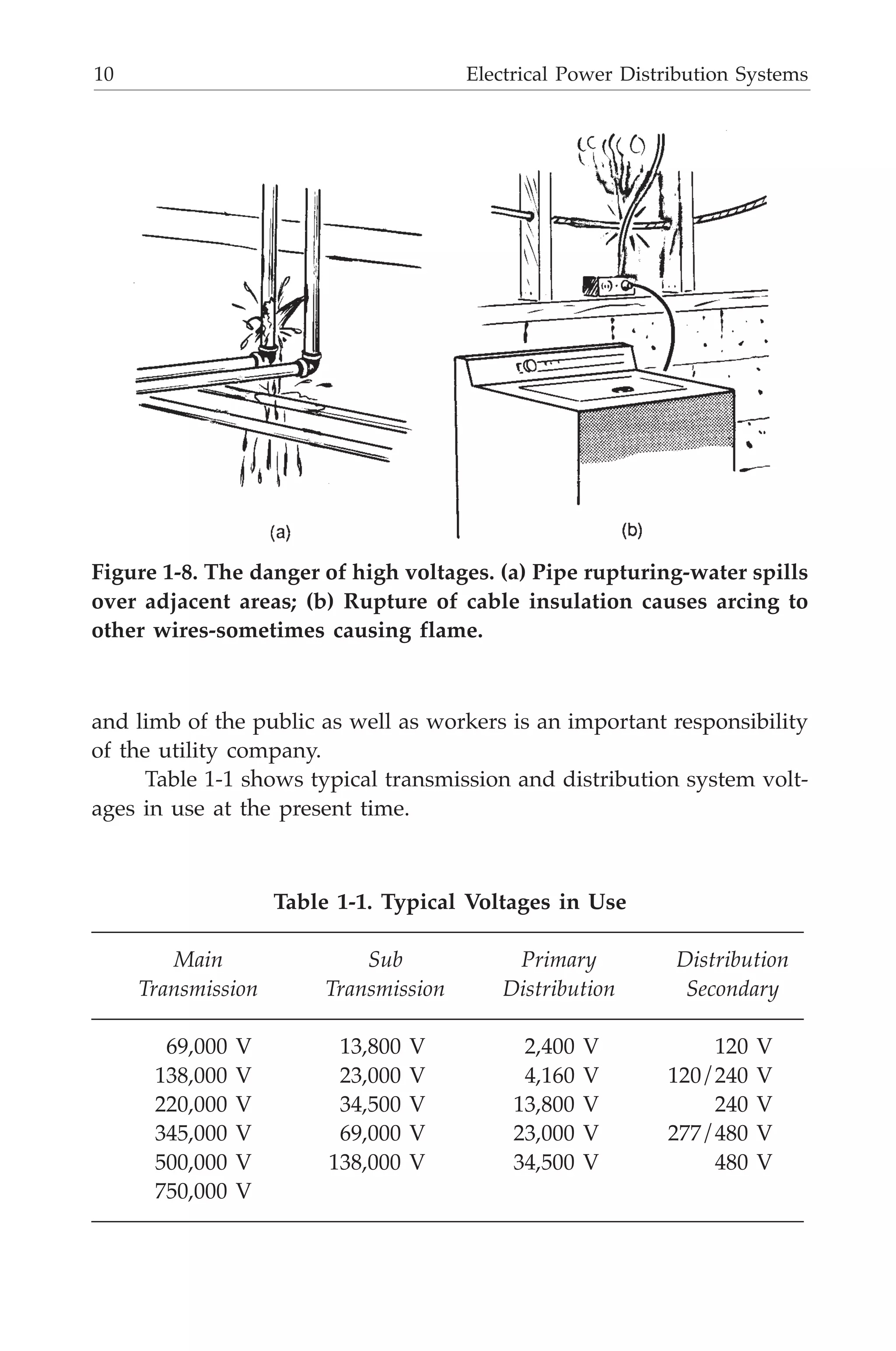 10 Electrical Power Distribution Systems

(a)

(b)

Figure 1-8. The danger of high voltages. (a) Pipe rupturing-water spills over adjacent areas; (b) Rupture of cable insulation causes arcing to other wires-sometimes causing flame.

and limb of the public as well as workers is an important responsibility of the utility company.

Table 1-1 shows typical transmission and distribution system voltages in use at the present time.

Table 1-1. Typical Voltages in Use

| Main Transmission | Sub Transmission | Primary Distribution | Distribution Secondary |
|---|---|---|---|
| 69,000 V | 13,800 V | 2,400 V | 120 V |
| 138,000 V | 23,000 V | 4,160 V | 120/240 V |
| 220,000 V | 34,500 V | 13,800 V | 240 V |
| 345,000 V | 69,000 V | 23,000 V | 277/480 V |
| 500,000 V | 138,000 V | 34,500 V | 480 V |
| 750,000 V | | | |