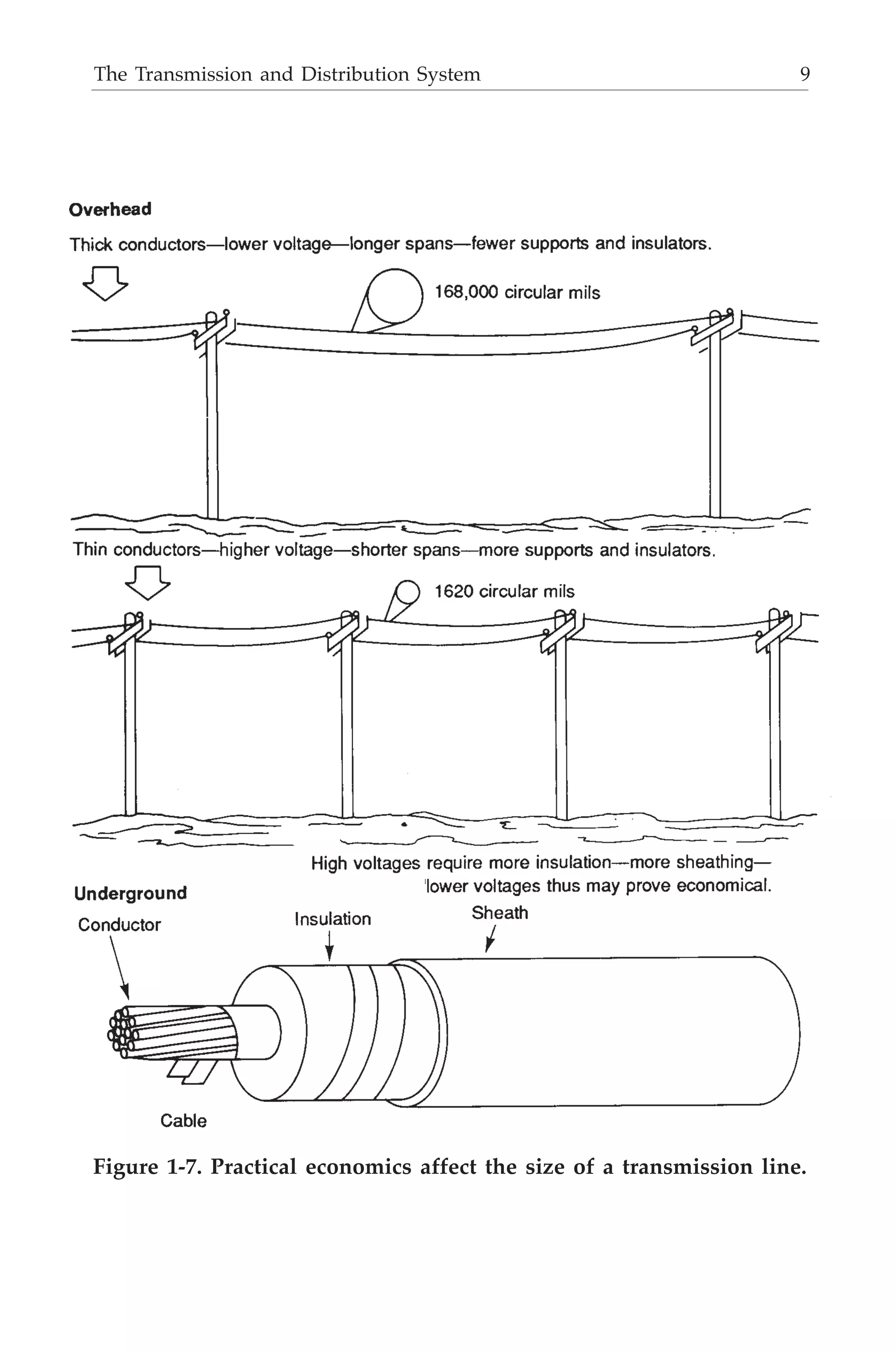 The Transmission and Distribution System 9

Overhead

Thick conductors—lower voltage—longer spans—fewer supports and insulators.

168,000 circular mils

Thin conductors—higher voltage—shorter spans—more supports and insulators.

1620 circular mils

High voltages require more insulation—more sheathing—lower voltages thus may prove economical.

Underground

Conductor

Insulation

Sheath

Cable

Figure 1-7. Practical economics affect the size of a transmission line.