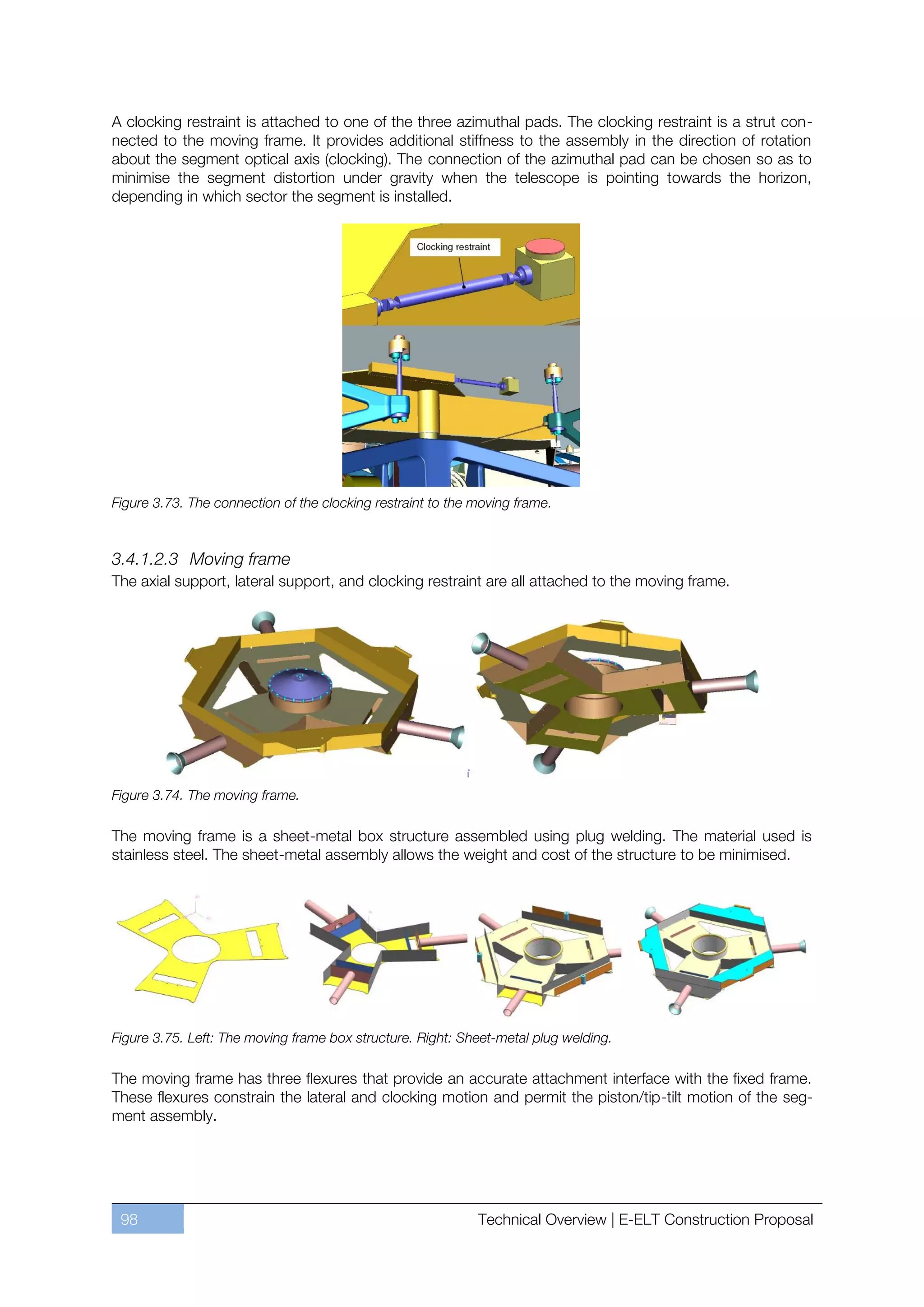 A clocking restraint is attached to one of the three azimuthal pads. The clocking restraint is a strut connected to the moving frame. It provides additional stiffness to the assembly in the direction of rotation about the segment optical axis (clocking). The connection of the azimuthal pad can be chosen so as to minimise the segment distortion under gravity when the telescope is pointing towards the horizon, depending in which sector the segment is installed.

Clocking restraint

Figure 3.73. The connection of the clocking restraint to the moving frame.

3.4.1.2.3 Moving frame
The axial support, lateral support, and clocking restraint are all attached to the moving frame.

Figure 3.74. The moving frame.

The moving frame is a sheet-metal box structure assembled using plug welding. The material used is stainless steel. The sheet-metal assembly allows the weight and cost of the structure to be minimised.

Figure 3.75. Left: The moving frame box structure. Right: Sheet-metal plug welding.

The moving frame has three flexures that provide an accurate attachment interface with the fixed frame. These flexures constrain the lateral and clocking motion and permit the piston/tip-tilt motion of the segment assembly.

98

Technical Overview | E-ELT Construction Proposal