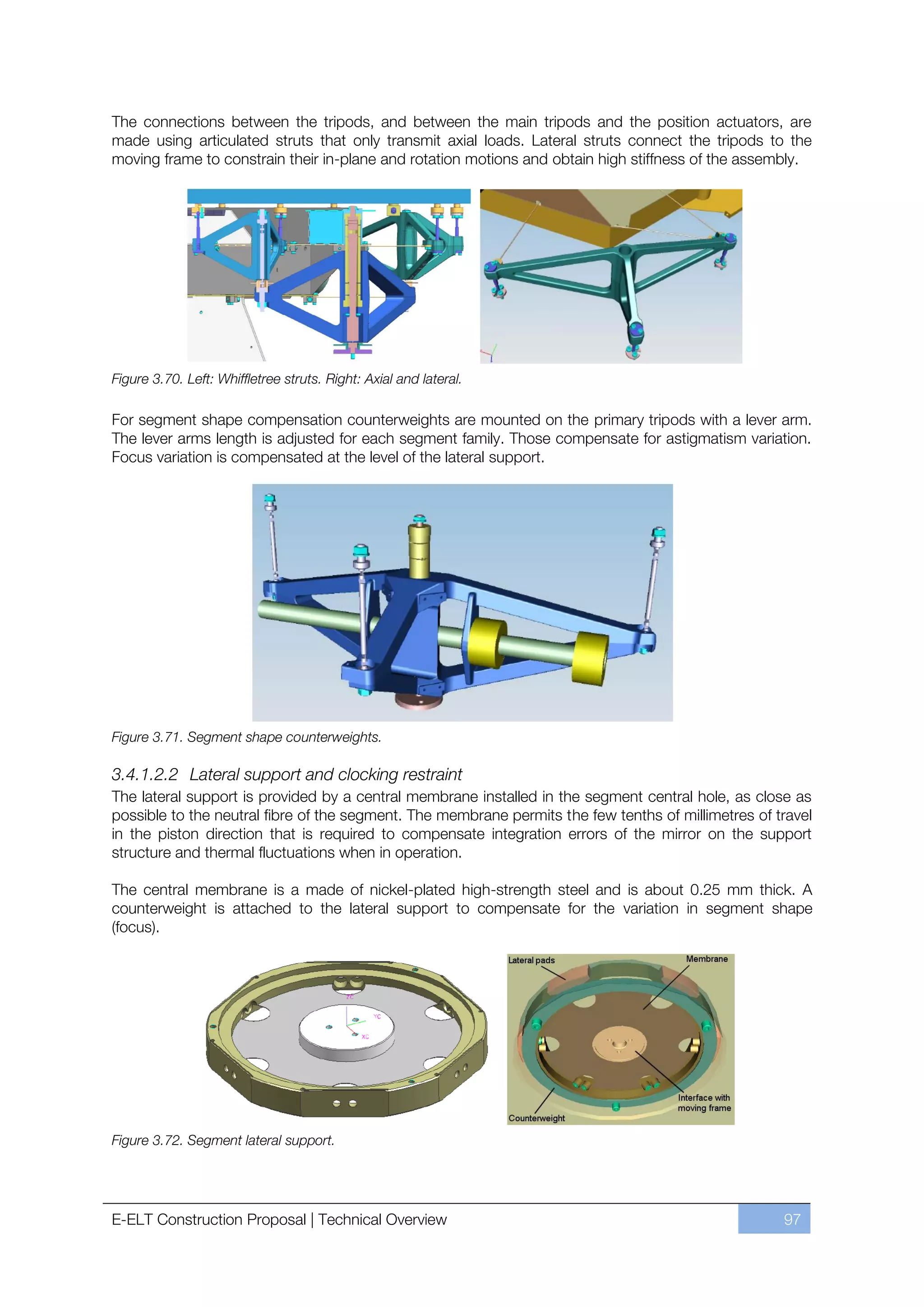 The connections between the tripods, and between the main tripods and the position actuators, are made using articulated struts that only transmit axial loads. Lateral struts connect the tripods to the moving frame to constrain their in-plane and rotation motions and obtain high stiffness of the assembly.

Figure 3.70. Left: Whiffletree struts. Right: Axial and lateral.

For segment shape compensation counterweights are mounted on the primary tripods with a lever arm. The lever arms length is adjusted for each segment family. Those compensate for astigmatism variation. Focus variation is compensated at the level of the lateral support.

Figure 3.71. Segment shape counterweights.

3.4.1.2.2 Lateral support and clocking restraint

The lateral support is provided by a central membrane installed in the segment central hole, as close as possible to the neutral fibre of the segment. The membrane permits the few tenths of millimetres of travel in the piston direction that is required to compensate integration errors of the mirror on the support structure and thermal fluctuations when in operation.

The central membrane is a made of nickel-plated high-strength steel and is about 0.25 mm thick. A counterweight is attached to the lateral support to compensate for the variation in segment shape (focus).

ZC
YC
XC

Lateral pads
Membrane
Interface with moving frame
Counterweight

Figure 3.72. Segment lateral support.

E-ELT Construction Proposal | Technical Overview
97