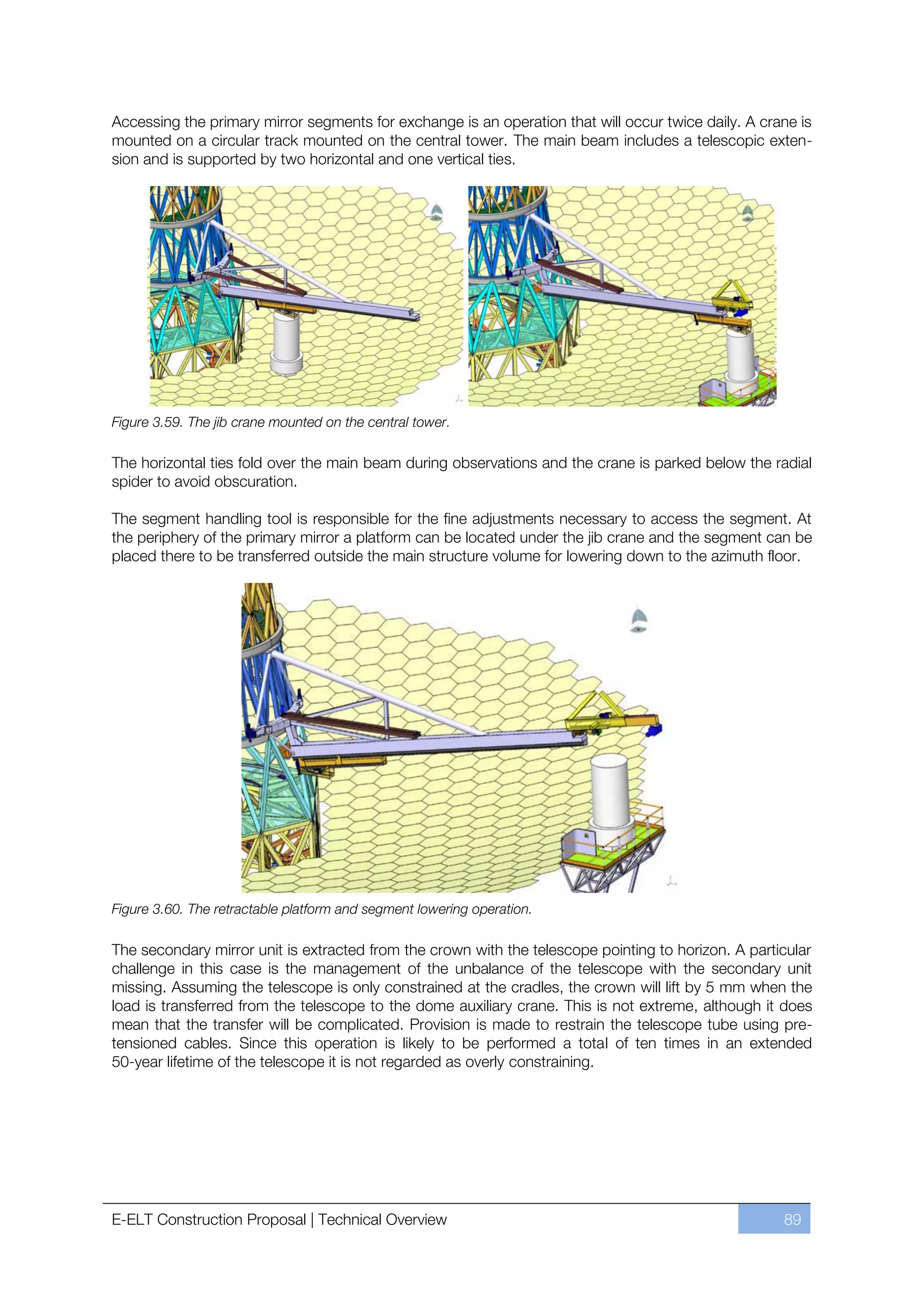 Accessing the primary mirror segments for exchange is an operation that will occur twice daily. A crane is mounted on a circular track mounted on the central tower. The main beam includes a telescopic extension and is supported by two horizontal and one vertical ties.

Figure 3.59. The jib crane mounted on the central tower.

The horizontal ties fold over the main beam during observations and the crane is parked below the radial spider to avoid obscuration.

The segment handling tool is responsible for the fine adjustments necessary to access the segment. At the periphery of the primary mirror a platform can be located under the jib crane and the segment can be placed there to be transferred outside the main structure volume for lowering down to the azimuth floor.

Figure 3.60. The retractable platform and segment lowering operation.

The secondary mirror unit is extracted from the crown with the telescope pointing to horizon. A particular challenge in this case is the management of the unbalance of the telescope with the secondary unit missing. Assuming the telescope is only constrained at the cradles, the crown will lift by 5 mm when the load is transferred from the telescope to the dome auxiliary crane. This is not extreme, although it does mean that the transfer will be complicated. Provision is made to restrain the telescope tube using pretensioned cables. Since this operation is likely to be performed a total of ten times in an extended 50-year lifetime of the telescope it is not regarded as overly constraining.

E-ELT Construction Proposal | Technical Overview 89