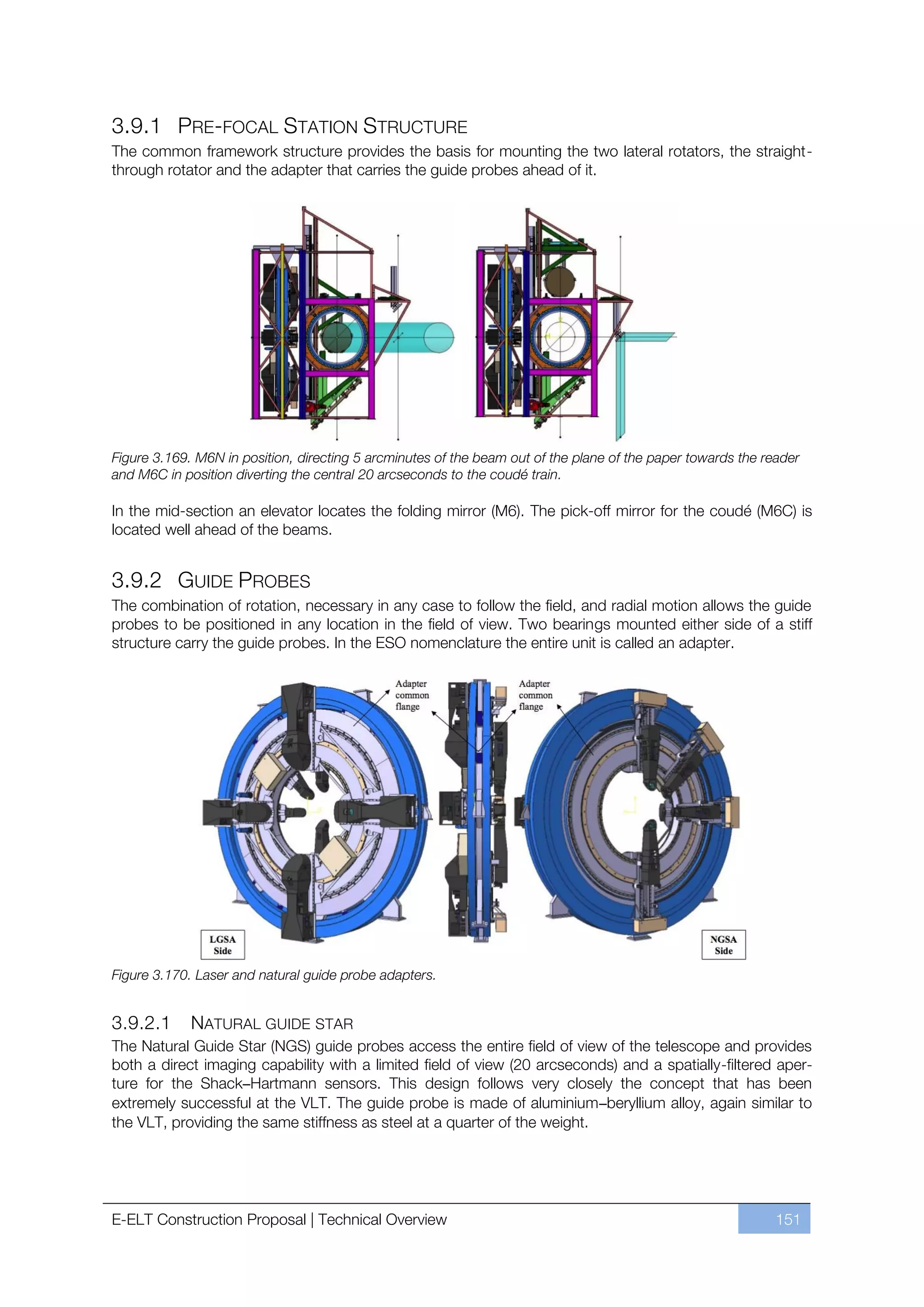 3.9.1 PRE-FOCAL STATION STRUCTURE

The common framework structure provides the basis for mounting the two lateral rotators, the straight-through rotator and the adapter that carries the guide probes ahead of it.

Figure 3.169. M6N in position, directing 5 arcminutes of the beam out of the plane of the paper towards the reader and M6C in position diverting the central 20 arcseconds to the coudé train.

In the mid-section an elevator locates the folding mirror (M6). The pick-off mirror for the coudé (M6C) is located well ahead of the beams.

3.9.2 GUIDE PROBES

The combination of rotation, necessary in any case to follow the field, and radial motion allows the guide probes to be positioned in any location in the field of view. Two bearings mounted either side of a stiff structure carry the guide probes. In the ESO nomenclature the entire unit is called an adapter.

Adapter common flange

Adapter common flange

LGSA Side

NGSA Side

Figure 3.170. Laser and natural guide probe adapters.

3.9.2.1 NATURAL GUIDE STAR

The Natural Guide Star (NGS) guide probes access the entire field of view of the telescope and provides both a direct imaging capability with a limited field of view (20 arcseconds) and a spatially-filtered aperture for the Shack–Hartmann sensors. This design follows very closely the concept that has been extremely successful at the VLT. The guide probe is made of aluminium–beryllium alloy, again similar to the VLT, providing the same stiffness as steel at a quarter of the weight.

E-ELT Construction Proposal | Technical Overview

151