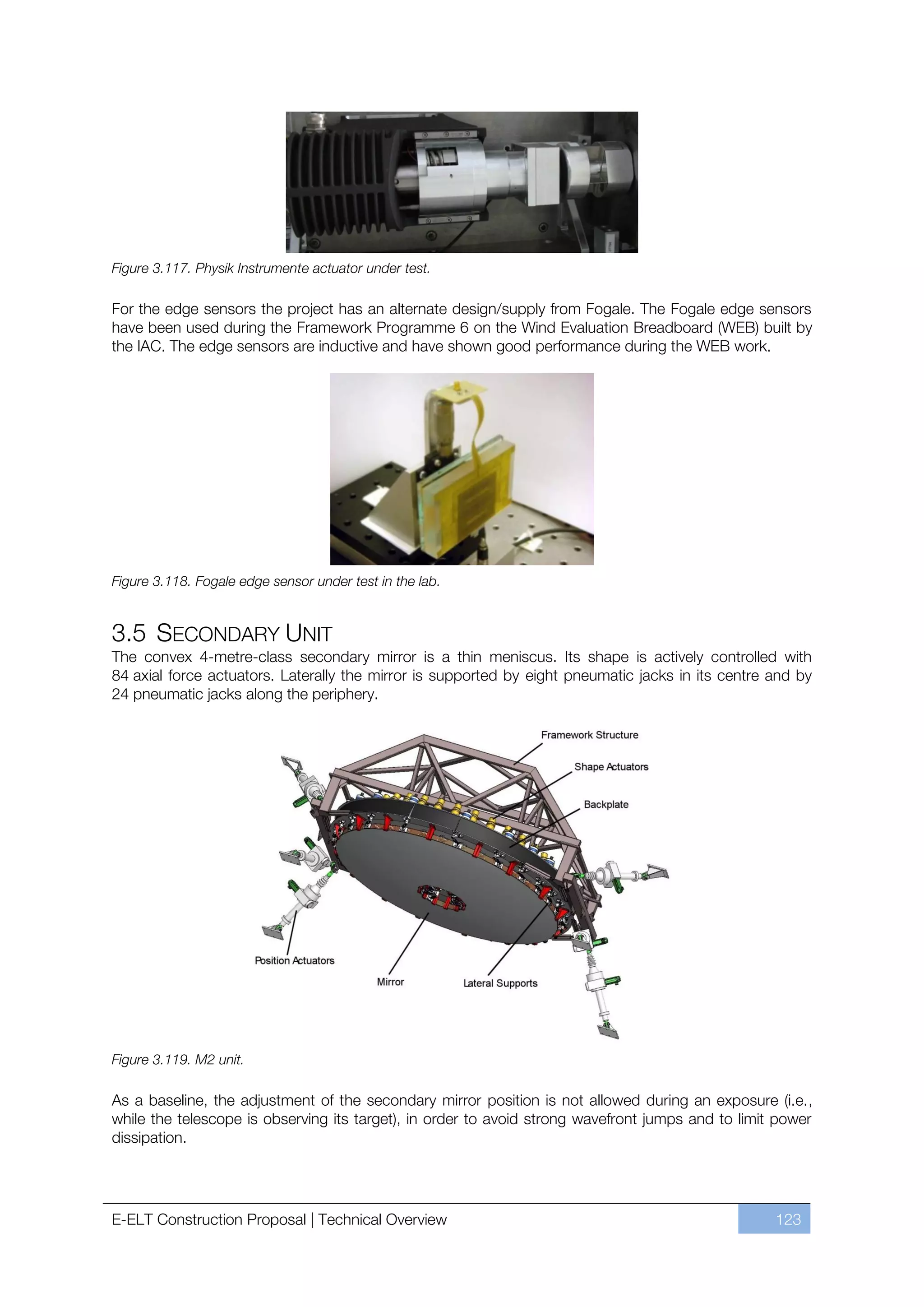 Figure 3.117. Physik Instrumente actuator under test.

For the edge sensors the project has an alternate design/supply from Fogale. The Fogale edge sensors have been used during the Framework Programme 6 on the Wind Evaluation Breadboard (WEB) built by the IAC. The edge sensors are inductive and have shown good performance during the WEB work.

Figure 3.118. Fogale edge sensor under test in the lab.

3.5 SECONDARY UNIT

The convex 4-metre-class secondary mirror is a thin meniscus. Its shape is actively controlled with 84 axial force actuators. Laterally the mirror is supported by eight pneumatic jacks in its centre and by 24 pneumatic jacks along the periphery.

Framework Structure
Shape Actuators
Backplate
Position Actuators
Mirror
Lateral Supports

Figure 3.119. M2 unit.

As a baseline, the adjustment of the secondary mirror position is not allowed during an exposure (i.e., while the telescope is observing its target), in order to avoid strong wavefront jumps and to limit power dissipation.

E-ELT Construction Proposal | Technical Overview 123