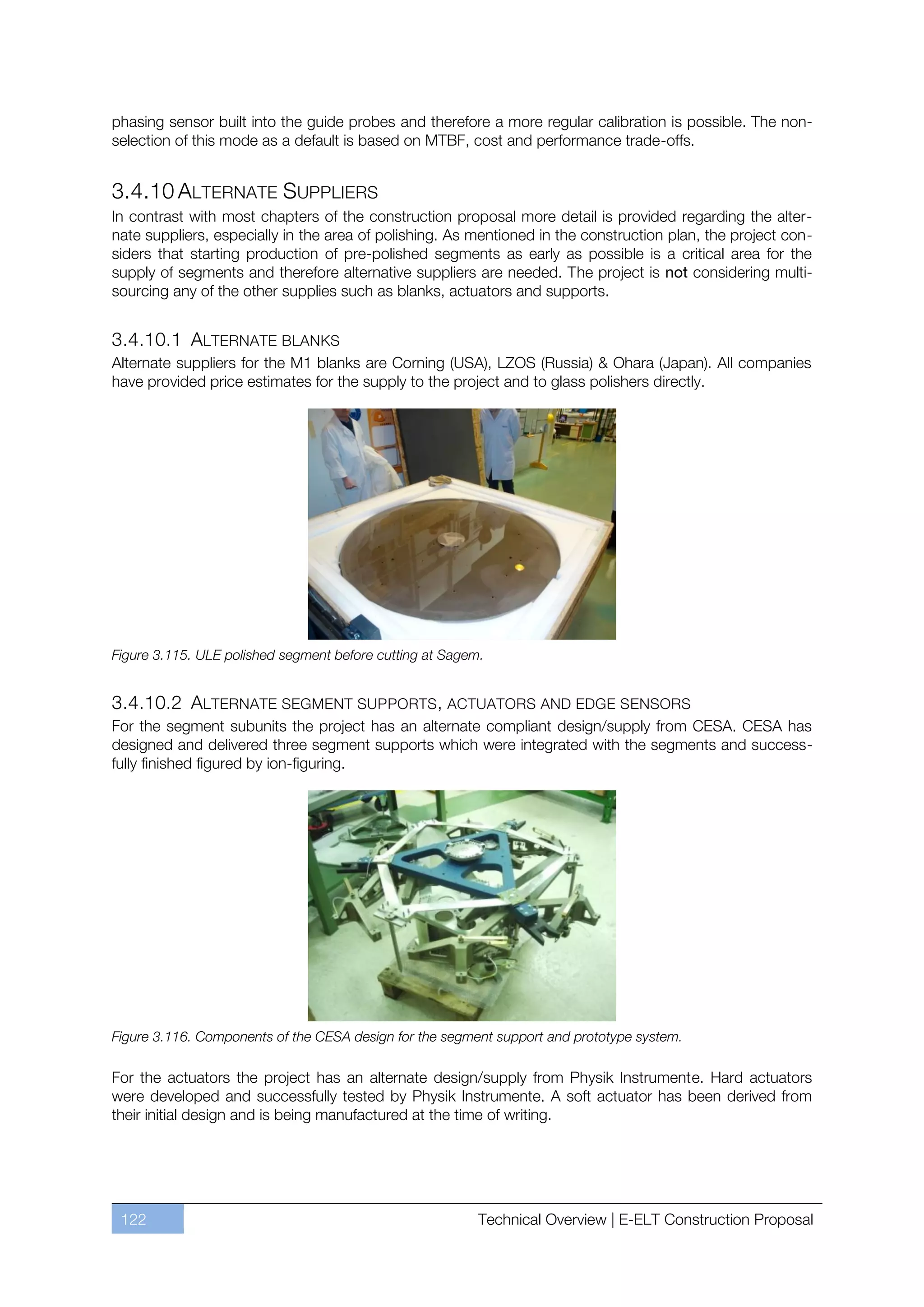 phasing sensor built into the guide probes and therefore a more regular calibration is possible. The non-selection of this mode as a default is based on MTBF, cost and performance trade-offs.

3.4.10 ALTERNATE SUPPLIERS
In contrast with most chapters of the construction proposal more detail is provided regarding the alternate suppliers, especially in the area of polishing. As mentioned in the construction plan, the project considers that starting production of pre-polished segments as early as possible is a critical area for the supply of segments and therefore alternative suppliers are needed. The project is not considering multi-sourcing any of the other supplies such as blanks, actuators and supports.

3.4.10.1 ALTERNATE BLANKS
Alternate suppliers for the M1 blanks are Corning (USA), LZOS (Russia) & Ohara (Japan). All companies have provided price estimates for the supply to the project and to glass polishers directly.

Figure 3.115. ULE polished segment before cutting at Sagem.

3.4.10.2 ALTERNATE SEGMENT SUPPORTS, ACTUATORS AND EDGE SENSORS
For the segment subunits the project has an alternate compliant design/supply from CESA. CESA has designed and delivered three segment supports which were integrated with the segments and successfully finished figured by ion-figuring.

Figure 3.116. Components of the CESA design for the segment support and prototype system.

For the actuators the project has an alternate design/supply from Physik Instrumente. Hard actuators were developed and successfully tested by Physik Instrumente. A soft actuator has been derived from their initial design and is being manufactured at the time of writing.

122

Technical Overview | E-ELT Construction Proposal