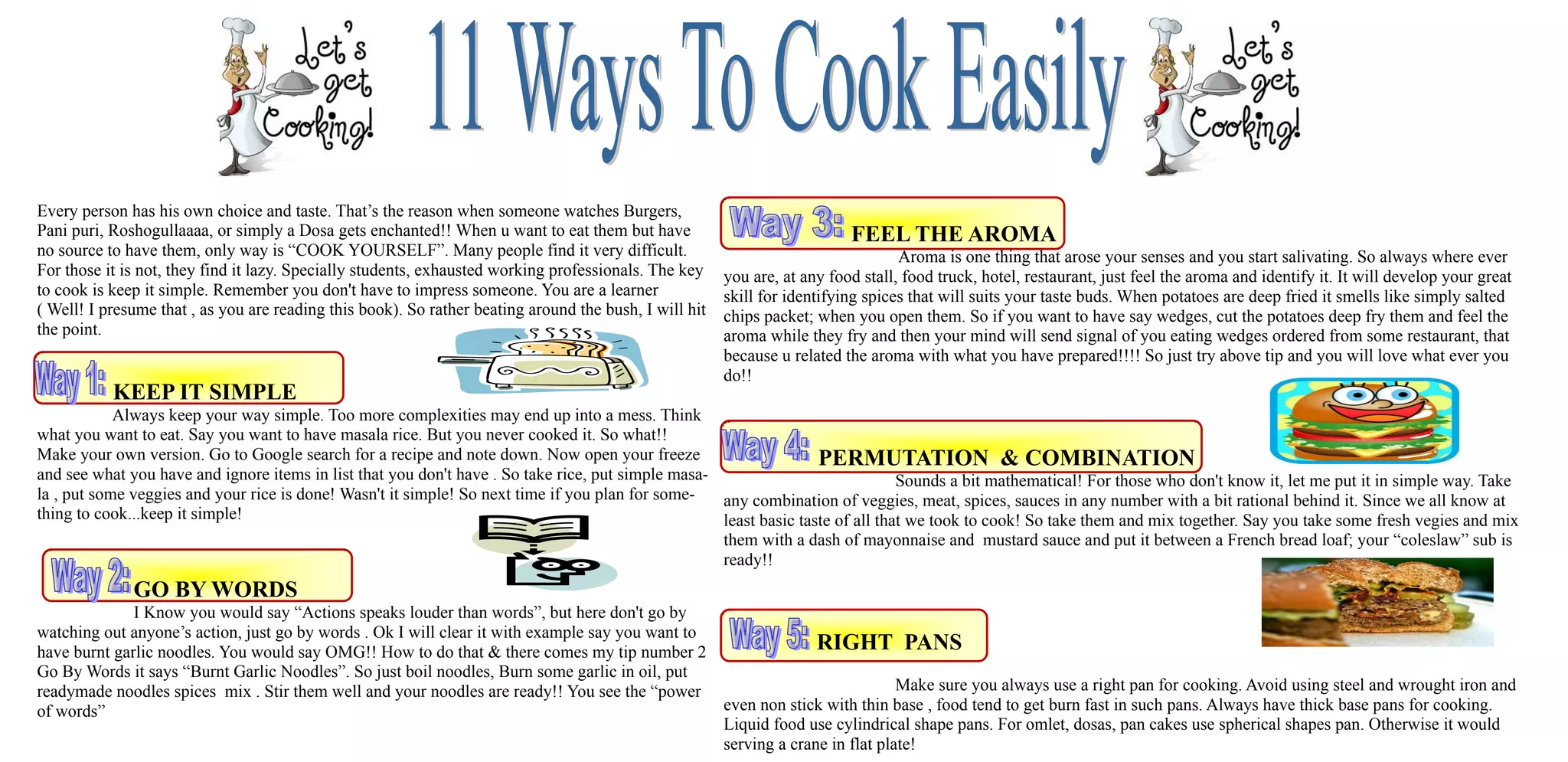 Let's get Cooking!

11 Ways To Cook Easily

Let's get Cooking!

Every person has his own choice and taste. That's the reason when someone watches Burgers, Pani puri, Roshogullaaaa, or simply a Dosa gets enchanted!! When u want to eat them but have no source to have them, only way is "COOK YOURSELF". Many people find it very difficult. For those it is not, they find it lazy. Specially students, exhausted working professionals. The key to cook is keep it simple. Remember you don't have to impress someone. You are a learner ( Well! I presume that , as you are reading this book). So rather beating around the bush, I will hit the point.

Way 1: KEEP IT SIMPLE

Always keep your way simple. Too more complexities may end up into a mess. Think what you want to eat. Say you want to have masala rice. But you never cooked it. So what!! Make your own version. Go to Google search for a recipe and note down. Now open your freeze and see what you have and ignore items in list that you don't have . So take rice, put simple masala , put some veggies and your rice is done! Wasn't it simple! So next time if you plan for something to cook...keep it simple!

Way 2: GO BY WORDS

I Know you would say "Actions speaks louder than words", but here don't go by watching out anyone's action, just go by words . Ok I will clear it with example say you want to have burnt garlic noodles. You would say OMG!! How to do that & there comes my tip number 2 Go By Words it says "Burnt Garlic Noodles". So just boil noodles, Burn some garlic in oil, put readymade noodles spices mix . Stir them well and your noodles are ready!! You see the "power of words"

Way 3: FEEL THE AROMA

Aroma is one thing that arose your senses and you start salivating. So always where ever you are, at any food stall, food truck, hotel, restaurant, just feel the aroma and identify it. It will develop your great skill for identifying spices that will suits your taste buds. When potatoes are deep fried it smells like simply salted chips packet; when you open them. So if you want to have say wedges, cut the potatoes deep fry them and feel the aroma while they fry and then your mind will send signal of you eating wedges ordered from some restaurant, that because u related the aroma with what you have prepared!!!! So just try above tip and you will love what ever you do!!

Way 4: PERMUTATION & COMBINATION

Sounds a bit mathematical! For those who don't know it, let me put it in simple way. Take any combination of veggies, meat, spices, sauces in any number with a bit rational behind it. Since we all know at least basic taste of all that we took to cook! So take them and mix together. Say you take some fresh vegies and mix them with a dash of mayonnaise and mustard sauce and put it between a French bread loaf; your "coleslaw" sub is ready!!

Way 5: RIGHT PANS

Make sure you always use a right pan for cooking. Avoid using steel and wrought iron and even non stick with thin base , food tend to get burn fast in such pans. Always have thick base pans for cooking. Liquid food use cylindrical shape pans. For omlet, dosas, pan cakes use spherical shapes pan. Otherwise it would serving a crane in flat plate!