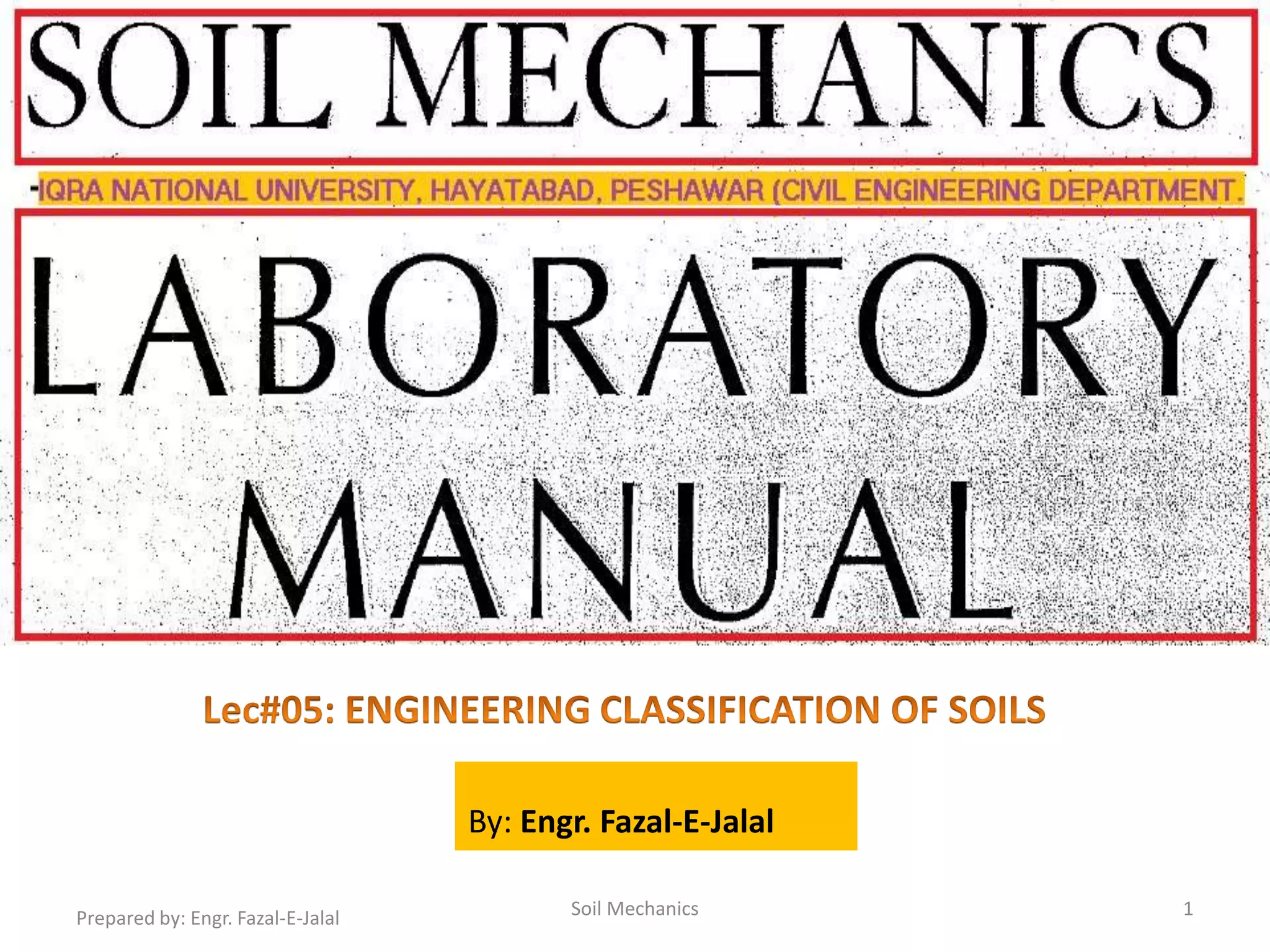 SOIL MECHANICS

-IQRA NATIONAL UNIVERSITY, HAYATABAD, PESHAWAR (CIVIL ENGINEERING DEPARTMENT.

LABORATORY MANUAL

Lec#05: ENGINEERING CLASSIFICATION OF SOILS

By: Engr. Fazal-E-Jalal

Prepared by: Engr. Fazal-E-Jalal

Soil Mechanics

1