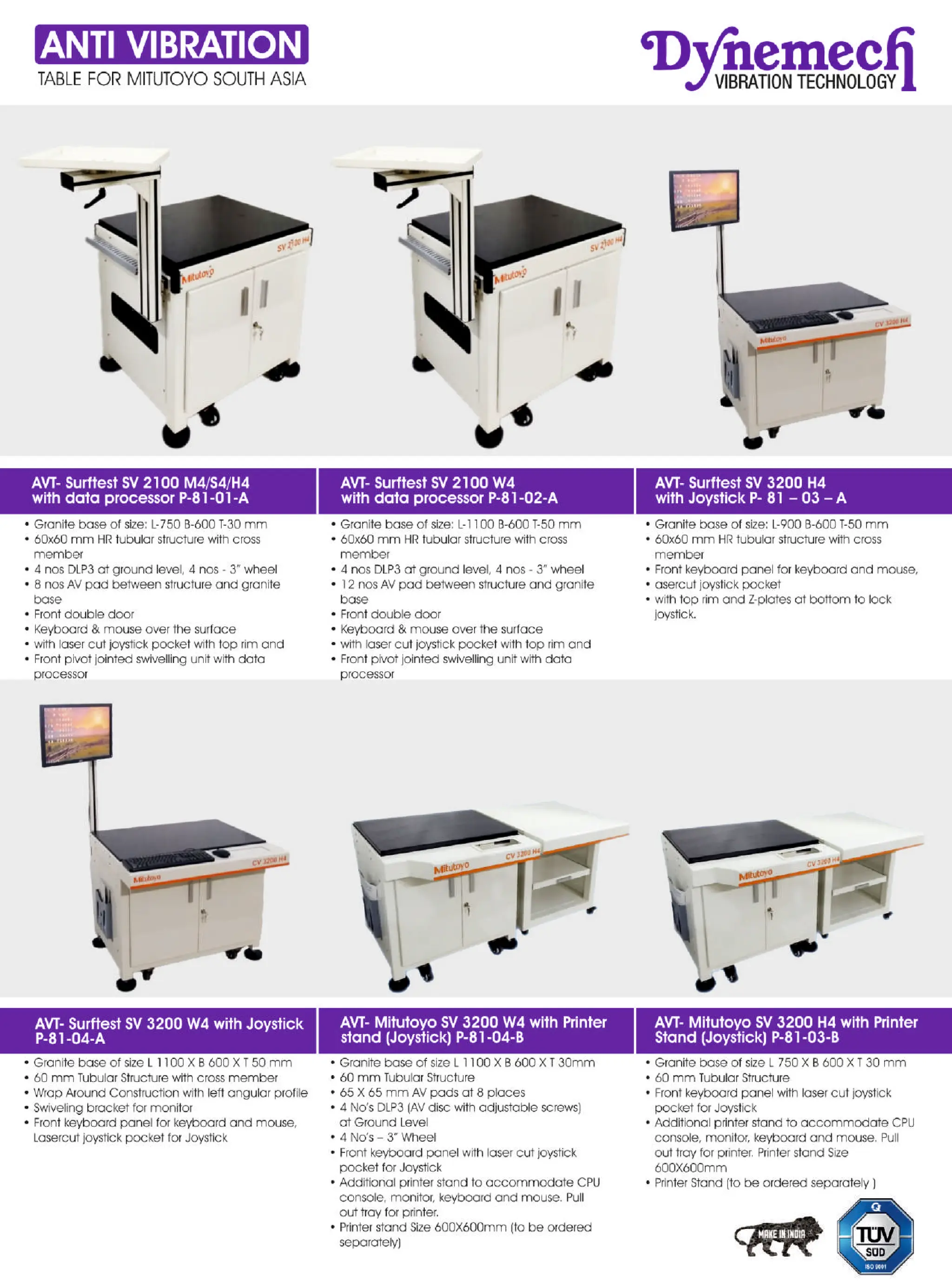 ANTI VIBRATION
TABLE FOR MITUTOYO SOUTH ASIA

Dynemech
VIBRATION TECHNOLOGY

Mitutoyo SV 2100 H4

Mitutoyo SV 2100 H4

Mitutoyo CV 3200 H4

AVT- Surftest SV 2100 M4/S4/H4 with data processor P-81-01-A

• Granite base of size: L-750 B-600 T-30 mm
• 60x60 mm HR tubular structure with cross member
• 4 nos DLP3 at ground level, 4 nos - 3" wheel
• 8 nos AV pad between structure and granite base
• Front double door
• Keyboard & mouse over the surface
• with laser cut joystick pocket with top rim and
• Front pivot jointed swivelling unit with data processor

AVT- Surftest SV 2100 W4 with data processor P-81-02-A

• Granite base of size: L-1100 B-600 T-50 mm
• 60x60 mm HR tubular structure with cross member
• 4 nos DLP3 at ground level, 4 nos - 3" wheel
• 12 nos AV pad between structure and granite base
• Front double door
• Keyboard & mouse over the surface
• with laser cut joystick pocket with top rim and
• Front pivot jointed swivelling unit with data processor

AVT- Surftest SV 3200 H4 with Joystick P- 81 – 03 – A

• Granite base of size: L-900 B-600 T-50 mm
• 60x60 mm HR tubular structure with cross member
• Front keyboard panel for keyboard and mouse,
• asercut joystick pocket
• with top rim and Z-plates at bottom to lock joystick.

Mitutoyo CV 3200 H4

Mitutoyo CV 3200 H4

Mitutoyo CV 3200 H4

AVT- Surftest SV 3200 W4 with Joystick P-81-04-A

• Granite base of size L 1100 X B 600 X T 50 mm
• 60 mm Tubular Structure with cross member
• Wrap Around Construction with left angular profile
• Swiveling bracket for monitor
• Front keyboard panel for keyboard and mouse, Lasercut joystick pocket for Joystick

AVT- Mitutoyo SV 3200 W4 with Printer stand (Joystick) P-81-04-B

• Granite base of size L 1100 X B 600 X T 30mm
• 60 mm Tubular Structure
• 65 X 65 mm AV pads at 8 places
• 4 No's DLP3 (AV disc with adjustable screws) at Ground Level
• 4 No's – 3" Wheel
• Front keyboard panel with laser cut joystick pocket for Joystick
• Additional printer stand to accommodate CPU console, monitor, keyboard and mouse. Pull out tray for printer.
• Printer stand Size 600X600mm (to be ordered separately)

AVT- Mitutoyo SV 3200 H4 with Printer Stand (Joystick) P-81-03-B

• Granite base of size L 750 X B 600 X T 30 mm
• 60 mm Tubular Structure
• Front keyboard panel with laser cut joystick pocket for Joystick
• Additional printer stand to accommodate CPU console, monitor, keyboard and mouse. Pull out tray for printer. Printer stand Size 600X600mm
• Printer Stand (to be ordered separately )

MAKE IN INDIA

TÜV SÜD ISO 9001