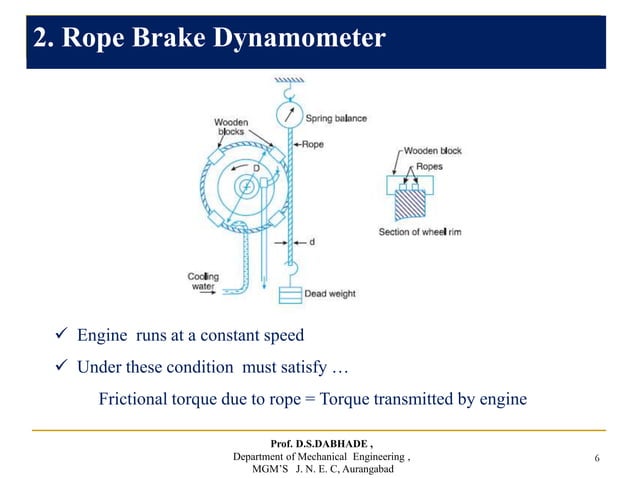 2. Rope Brake Dynamometer

Wooden blocks
Spring balance
Rope
D
d
Cooling water
Dead weight

Wooden block
Ropes
Section of wheel rim

✓ Engine runs at a constant speed

✓ Under these condition must satisfy …

Frictional torque due to rope = Torque transmitted by engine

Prof. D.S.DABHADE ,
Department of Mechanical Engineering ,
MGM'S J. N. E. C, Aurangabad

6