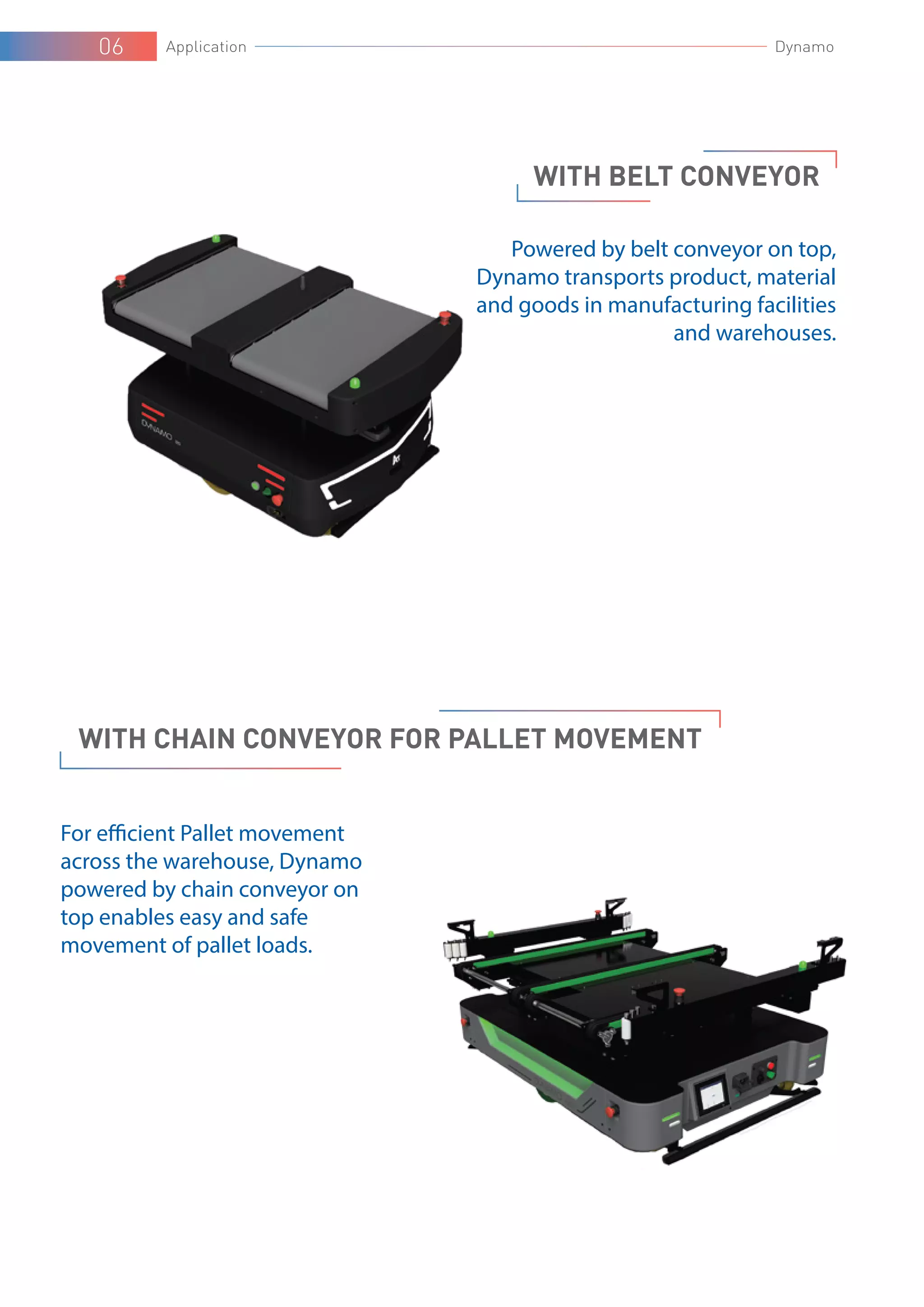 06 Application Dynamo

WITH BELT CONVEYOR

Powered by belt conveyor on top, Dynamo transports product, material and goods in manufacturing facilities and warehouses.

DYNAMO

WITH CHAIN CONVEYOR FOR PALLET MOVEMENT

For efficient Pallet movement across the warehouse, Dynamo powered by chain conveyor on top enables easy and safe movement of pallet loads.