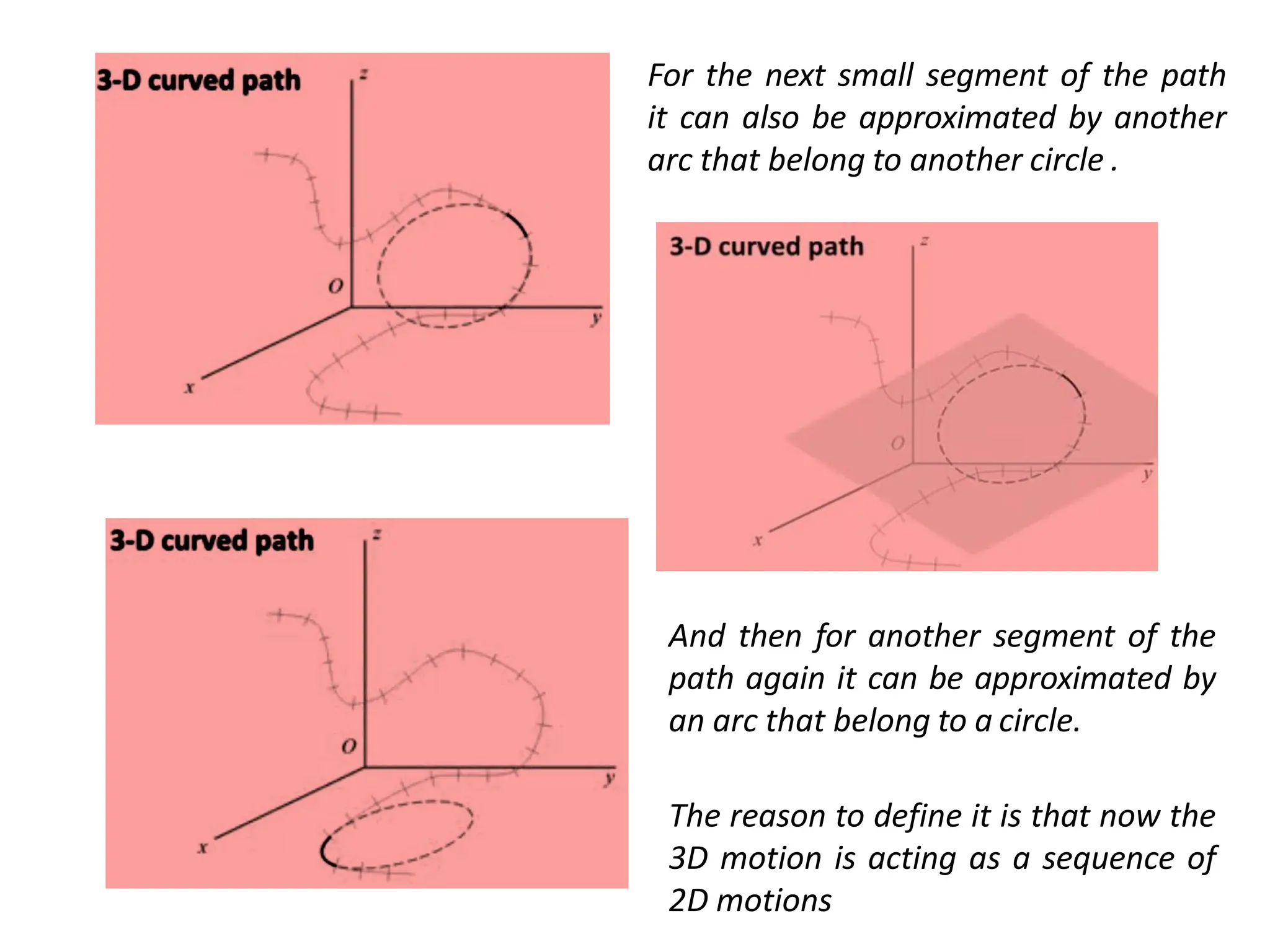 3-D curved path

z

O

y

x

For the next small segment of the path it can also be approximated by another arc that belong to another circle .

3-D curved path

z

O

y

x

3-D curved path

z

O

y

x

And then for another segment of the path again it can be approximated by an arc that belong to a circle.

The reason to define it is that now the 3D motion is acting as a sequence of 2D motions