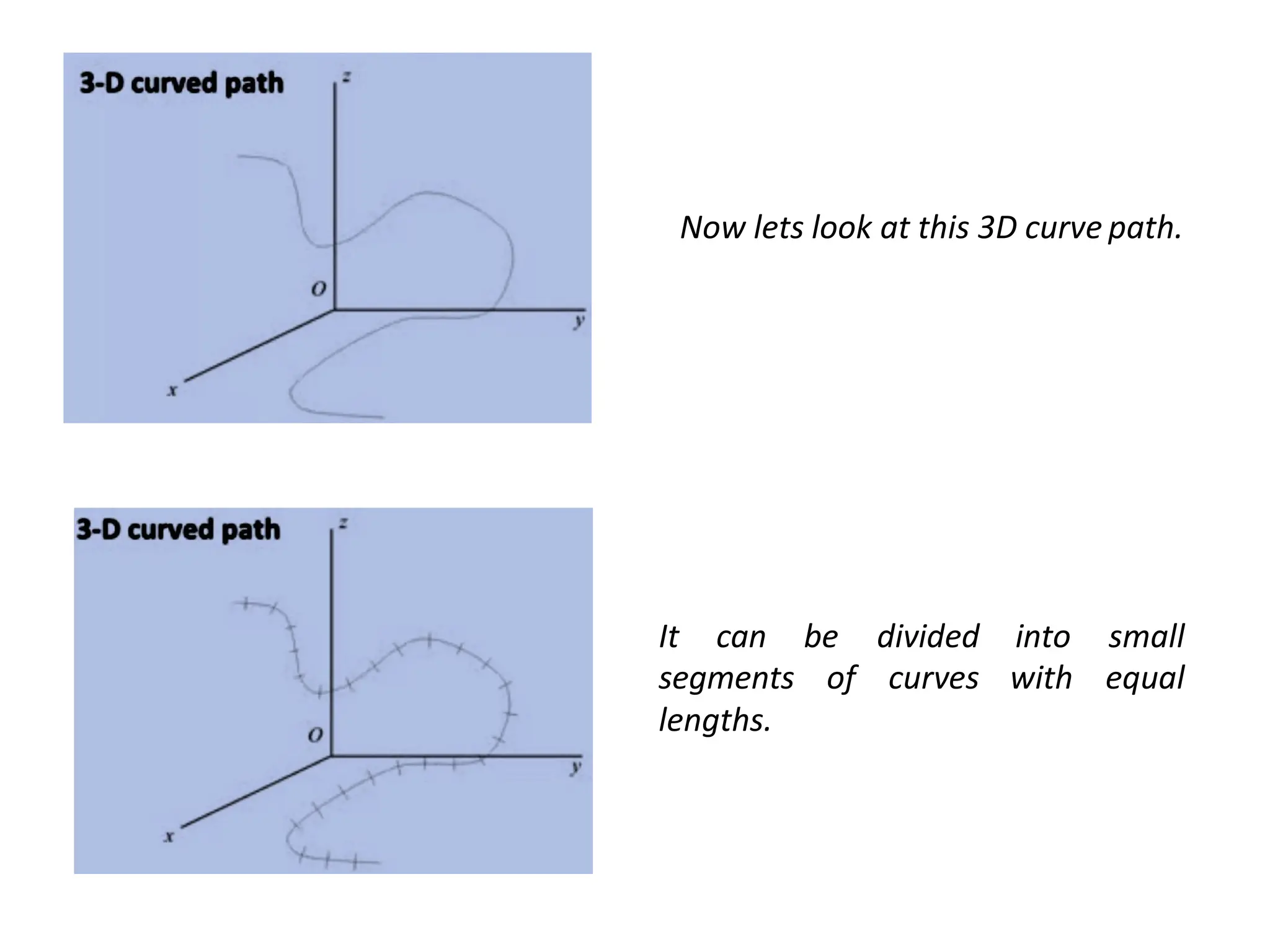 3-D curved path

z

O

y

x

Now lets look at this 3D curve path.

3-D curved path

z

O

y

x

It can be divided into small segments of curves with equal lengths.