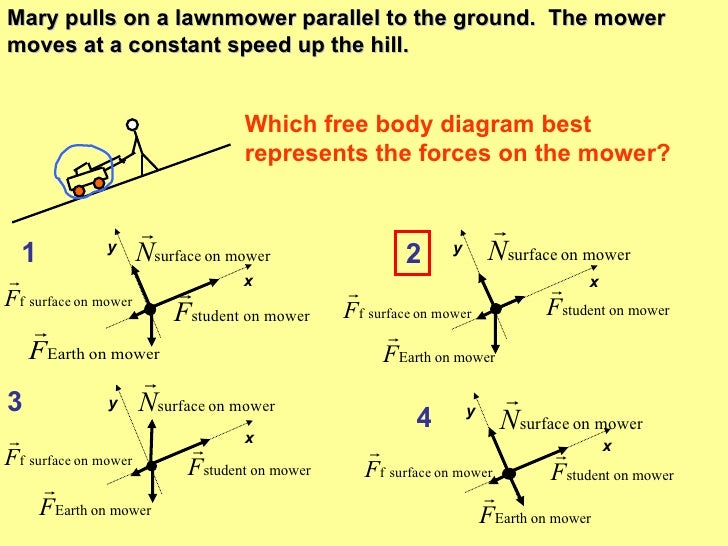 Mary pulls on a lawnmower parallel to the ground. The mower moves at a constant speed up the hill.

Which free body diagram best represents the forces on the mower?

1
y
$\vec{N}_{\text{surface on mower}}$
x
$\vec{F}_{\text{f surface on mower}}$
$\vec{F}_{\text{student on mower}}$
$\vec{F}_{\text{Earth on mower}}$

2
y
$\vec{N}_{\text{surface on mower}}$
x
$\vec{F}_{\text{f surface on mower}}$
$\vec{F}_{\text{student on mower}}$
$\vec{F}_{\text{Earth on mower}}$

3
y
$\vec{N}_{\text{surface on mower}}$
x
$\vec{F}_{\text{f surface on mower}}$
$\vec{F}_{\text{student on mower}}$
$\vec{F}_{\text{Earth on mower}}$

4
y
$\vec{N}_{\text{surface on mower}}$
x
$\vec{F}_{\text{f surface on mower}}$
$\vec{F}_{\text{student on mower}}$
$\vec{F}_{\text{Earth on mower}}$