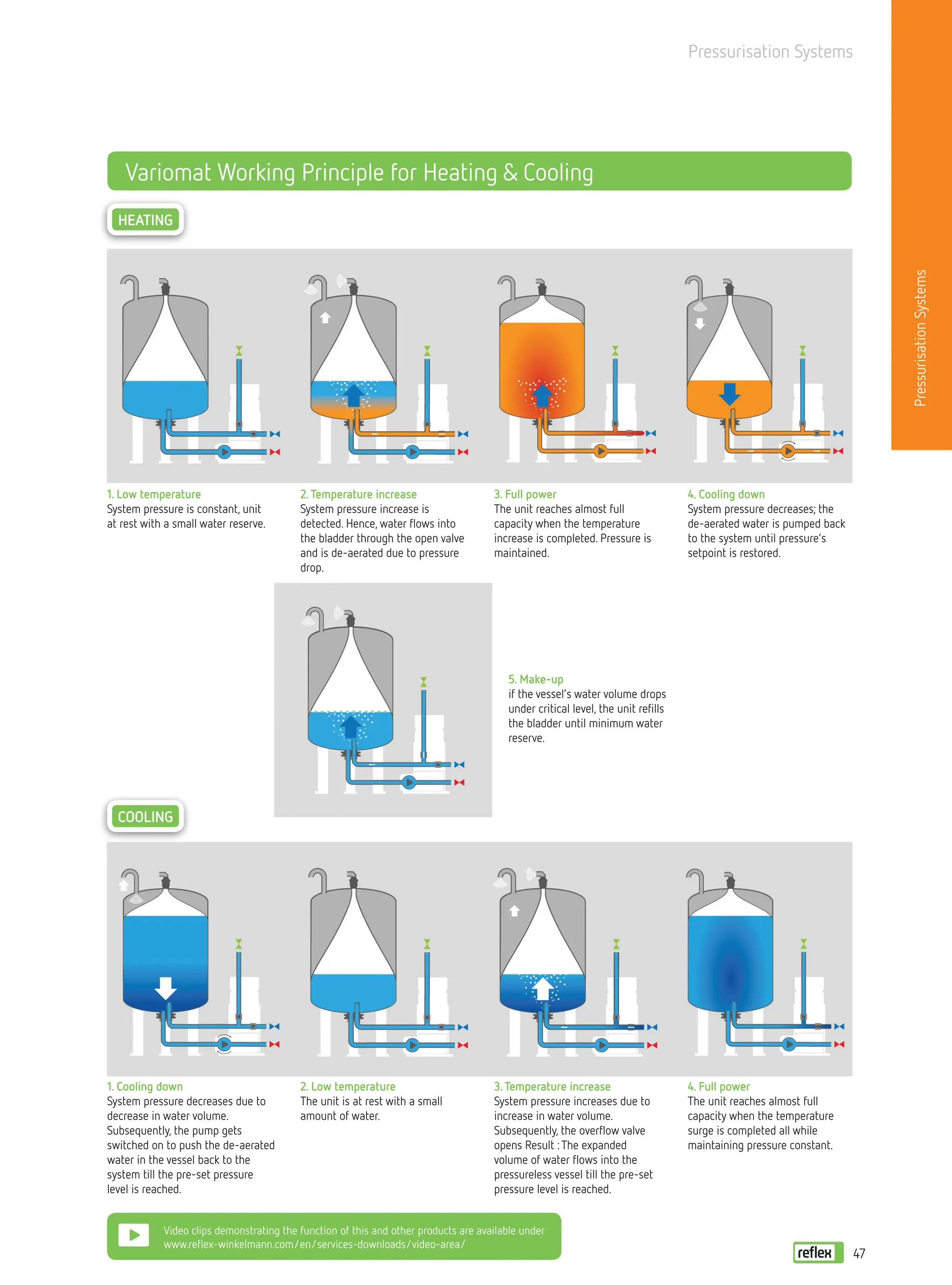 Pressurisation Systems

Pressurisation Systems

Variomat Working Principle for Heating & Cooling

HEATING

1. Low temperature
System pressure is constant, unit at rest with a small water reserve.

2. Temperature increase
System pressure increase is detected. Hence, water flows into the bladder through the open valve and is de-aerated due to pressure drop.

3. Full power
The unit reaches almost full capacity when the temperature increase is completed. Pressure is maintained.

4. Cooling down
System pressure decreases; the de-aerated water is pumped back to the system until pressure's setpoint is restored.

5. Make-up
if the vessel's water volume drops under critical level, the unit refills the bladder until minimum water reserve.

COOLING

1. Cooling down
System pressure decreases due to decrease in water volume. Subsequently, the pump gets switched on to push the de-aerated water in the vessel back to the system till the pre-set pressure level is reached.

2. Low temperature
The unit is at rest with a small amount of water.

3. Temperature increase
System pressure increases due to increase in water volume. Subsequently, the overflow valve opens Result : The expanded volume of water flows into the pressureless vessel till the pre-set pressure level is reached.

4. Full power
The unit reaches almost full capacity when the temperature surge is completed all while maintaining pressure constant.

Video clips demonstrating the function of this and other products are available under www.reflex-winkelmann.com/en/services-downloads/video-area/

reflex 47