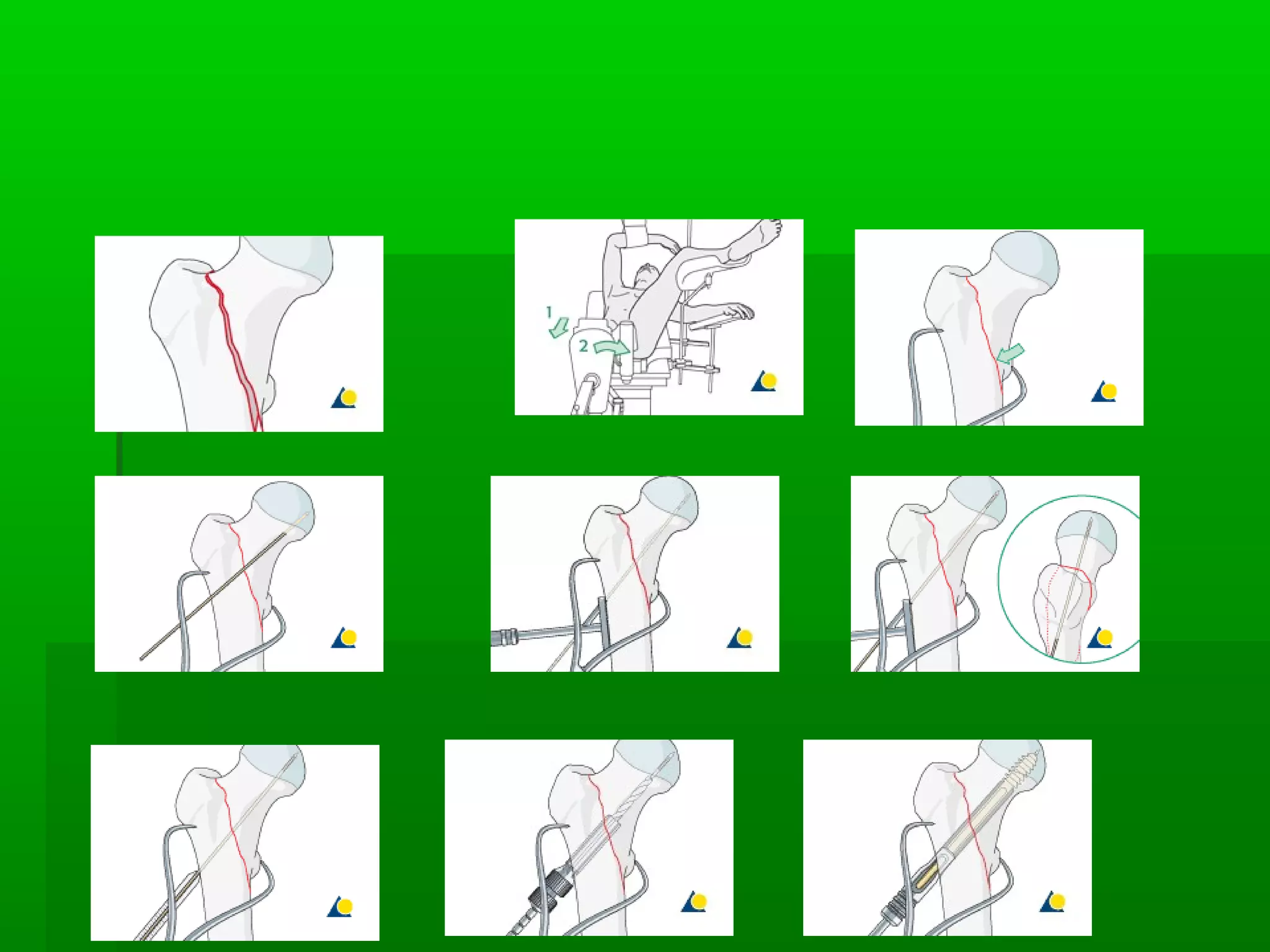 1

2