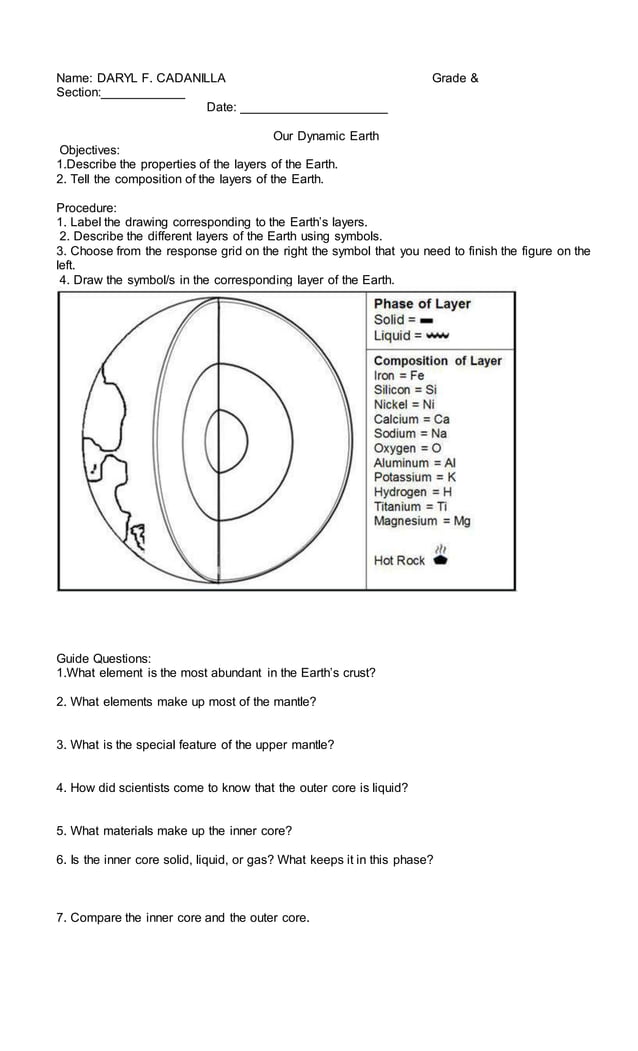 Name: DARYL F. CADANILLA Grade & Section:____________

Date: ______________________

Our Dynamic Earth

Objectives:
1.Describe the properties of the layers of the Earth.
2. Tell the composition of the layers of the Earth.

Procedure:
1. Label the drawing corresponding to the Earth's layers.
2. Describe the different layers of the Earth using symbols.
3. Choose from the response grid on the right the symbol that you need to finish the figure on the left.
4. Draw the symbol/s in the corresponding layer of the Earth.

Phase of Layer
Solid =
Liquid =

Composition of Layer
Iron = Fe
Silicon = Si
Nickel = Ni
Calcium = Ca
Sodium = Na
Oxygen = O
Aluminum = Al
Potassium = K
Hydrogen = H
Titanium = Ti
Magnesium = Mg

Hot Rock

Guide Questions:
1.What element is the most abundant in the Earth's crust?

2. What elements make up most of the mantle?

3. What is the special feature of the upper mantle?

4. How did scientists come to know that the outer core is liquid?

5. What materials make up the inner core?

6. Is the inner core solid, liquid, or gas? What keeps it in this phase?

7. Compare the inner core and the outer core.