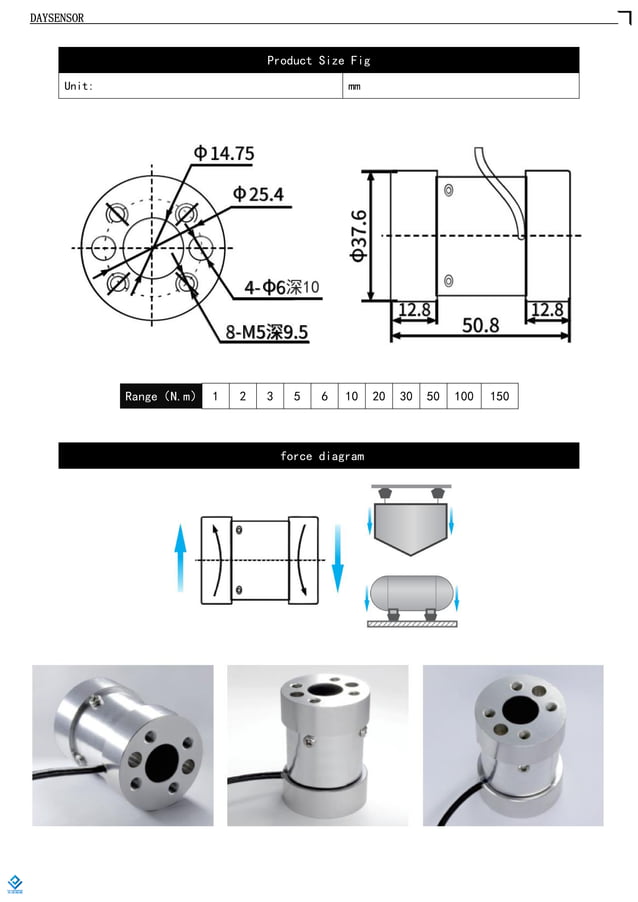 DAYSENSOR

| Product Size Fig | |
|---|---|
| Unit: | mm |

Φ14.75
Φ25.4
4-Φ6深10
8-M5深9.5
Φ37.6
12.8
12.8
50.8

| Range (N.m) | 1 | 2 | 3 | 5 | 6 | 10 | 20 | 30 | 50 | 100 | 150 |
|---|---|---|---|---|---|---|---|---|---|---|---|

force diagram