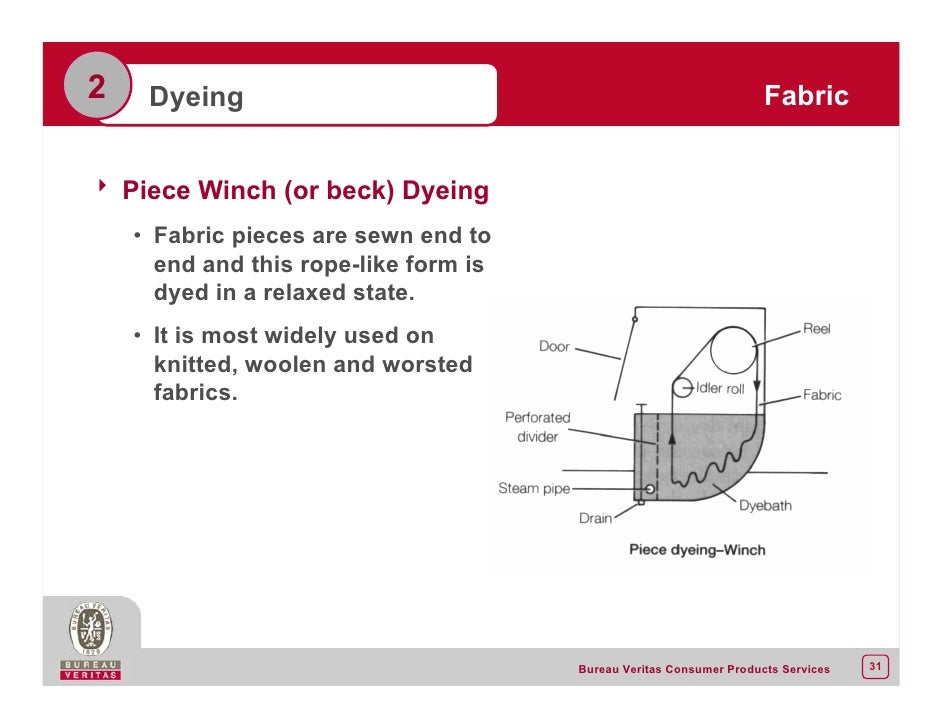 2 Dyeing

Fabric

Piece Winch (or beck) Dyeing

• Fabric pieces are sewn end to end and this rope-like form is dyed in a relaxed state.

• It is most widely used on knitted, woolen and worsted fabrics.

Door

Reel

Idler roll

Fabric

Perforated divider

Steam pipe

Drain

Dyebath

Piece dyeing–Winch

BUREAU VERITAS 1828

BUREAU VERITAS

Bureau Veritas Consumer Products Services

31