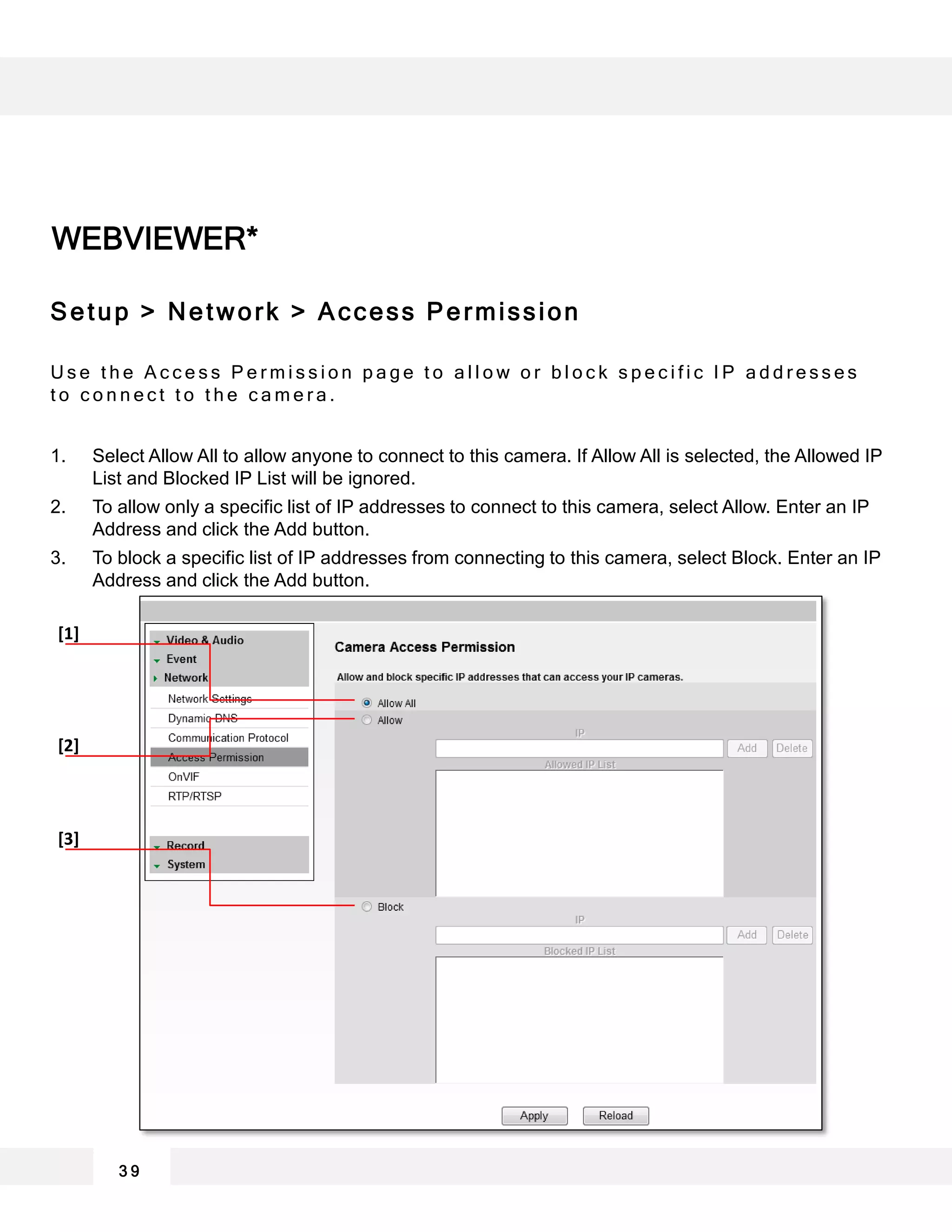 WEBVIEWER*

Setup > Network > Access Permission

Use the Access Permission page to allow or block specific IP addresses to connect to the camera.

1. Select Allow All to allow anyone to connect to this camera. If Allow All is selected, the Allowed IP List and Blocked IP List will be ignored.

2. To allow only a specific list of IP addresses to connect to this camera, select Allow. Enter an IP Address and click the Add button.

3. To block a specific list of IP addresses from connecting to this camera, select Block. Enter an IP Address and click the Add button.

[1]
[2]
[3]

Video & Audio
Event
Network
Network Settings
Dynamic DNS
Communication Protocol
Access Permission
OnVIF
RTP/RTSP
Record
System

Camera Access Permission

Allow and block specific IP addresses that can access your IP cameras.

Allow All
Allow
IP
Add Delete
Allowed IP List
Block
IP
Add Delete
Blocked IP List

Apply Reload

39