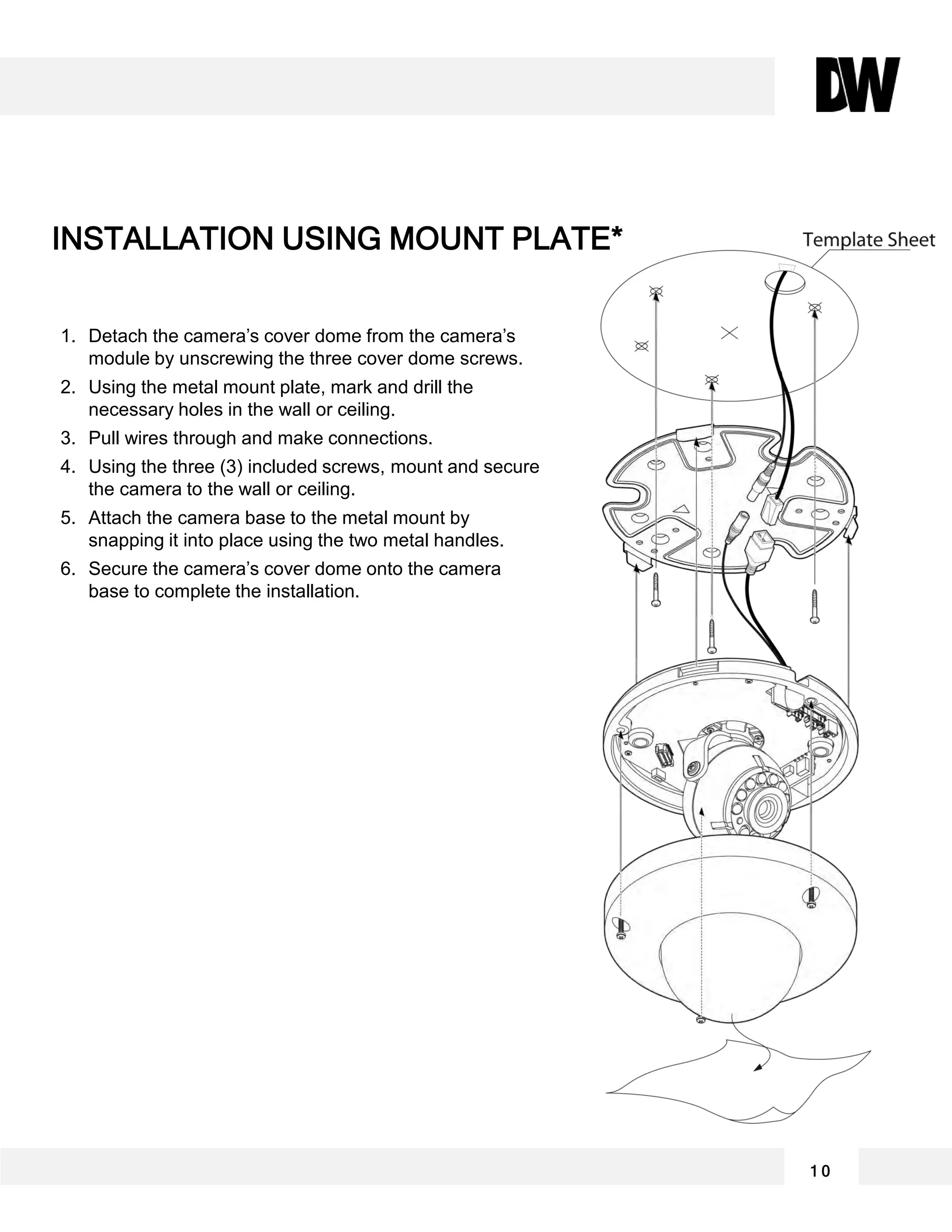 DW

INSTALLATION USING MOUNT PLATE*

Template Sheet

1. Detach the camera’s cover dome from the camera’s module by unscrewing the three cover dome screws.
2. Using the metal mount plate, mark and drill the necessary holes in the wall or ceiling.
3. Pull wires through and make connections.
4. Using the three (3) included screws, mount and secure the camera to the wall or ceiling.
5. Attach the camera base to the metal mount by snapping it into place using the two metal handles.
6. Secure the camera’s cover dome onto the camera base to complete the installation.

10