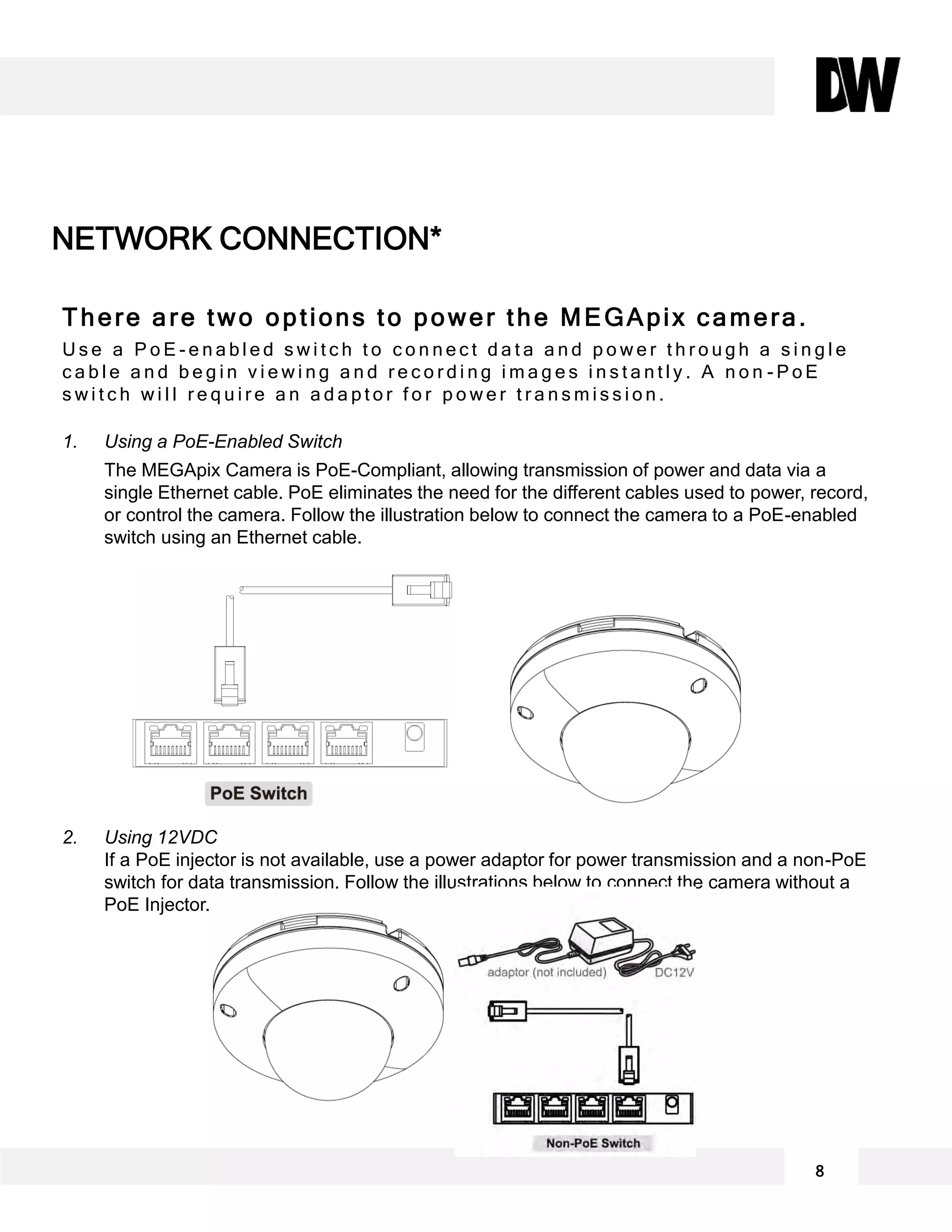 DW

NETWORK CONNECTION*

There are two options to power the MEGApix camera.

Use a PoE-enabled switch to connect data and power through a single cable and begin viewing and recording images instantly. A non-PoE switch will require an adaptor for power transmission.

1. Using a PoE-Enabled Switch

The MEGApix Camera is PoE-Compliant, allowing transmission of power and data via a single Ethernet cable. PoE eliminates the need for the different cables used to power, record, or control the camera. Follow the illustration below to connect the camera to a PoE-enabled switch using an Ethernet cable.

PoE Switch

2. Using 12VDC

If a PoE injector is not available, use a power adaptor for power transmission and a non-PoE switch for data transmission. Follow the illustrations below to connect the camera without a PoE Injector.

adaptor (not included)

DC12V

Non-PoE Switch

8